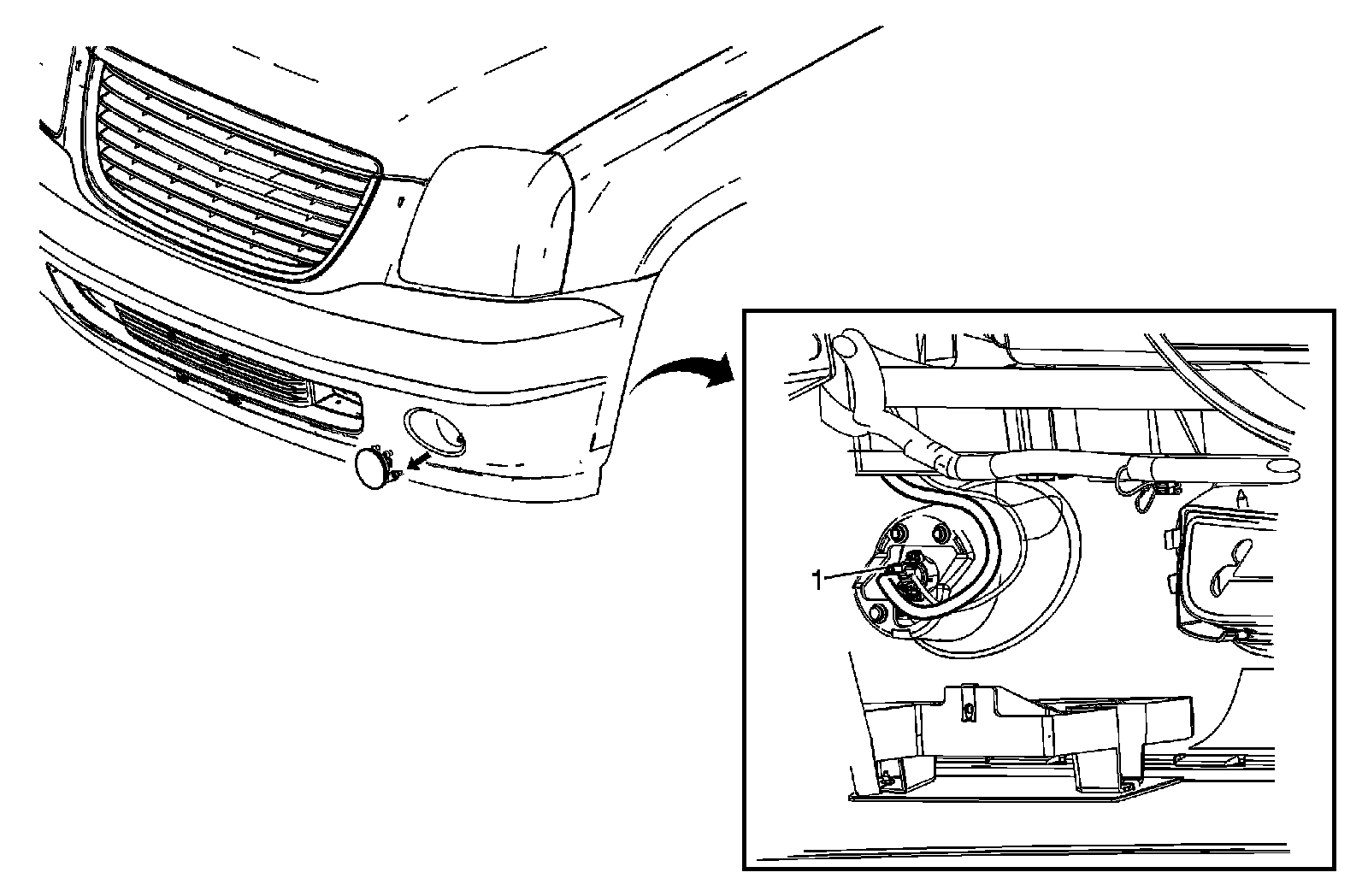 1