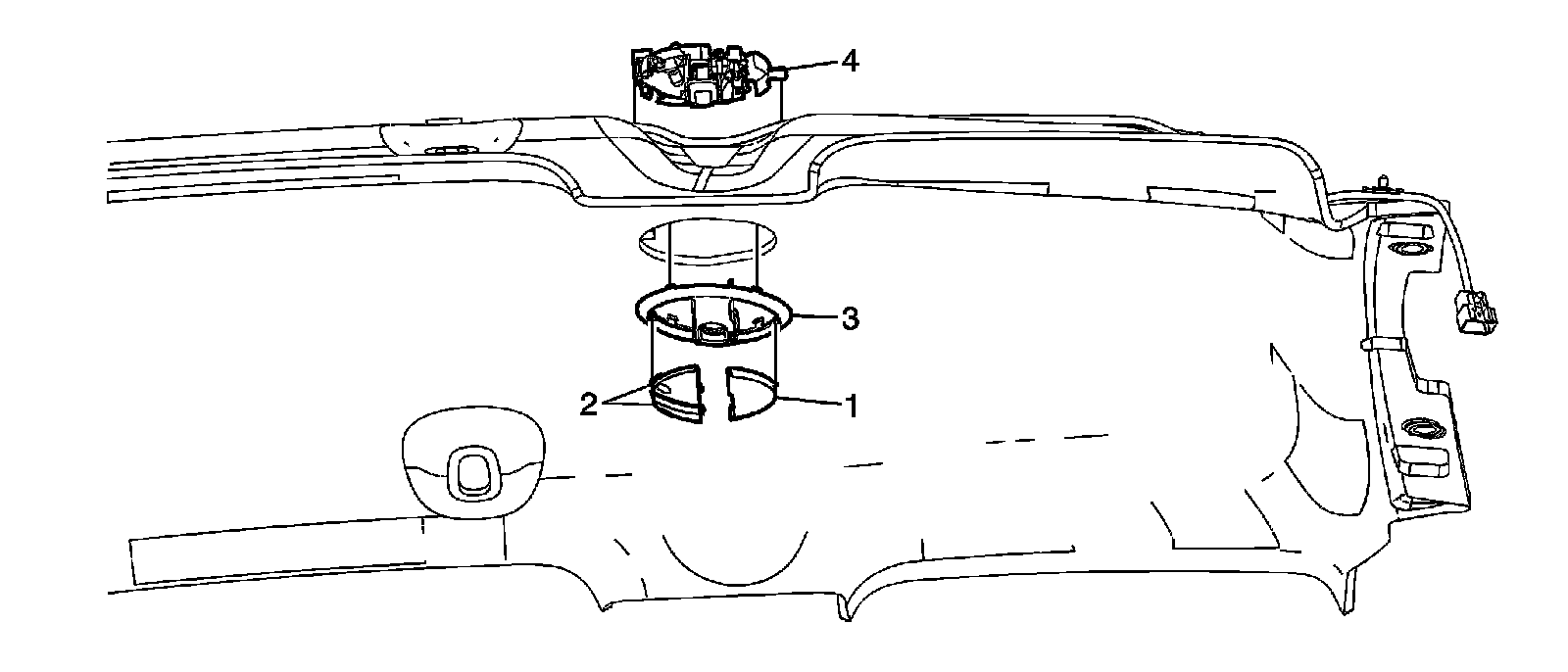 4
3
2
1