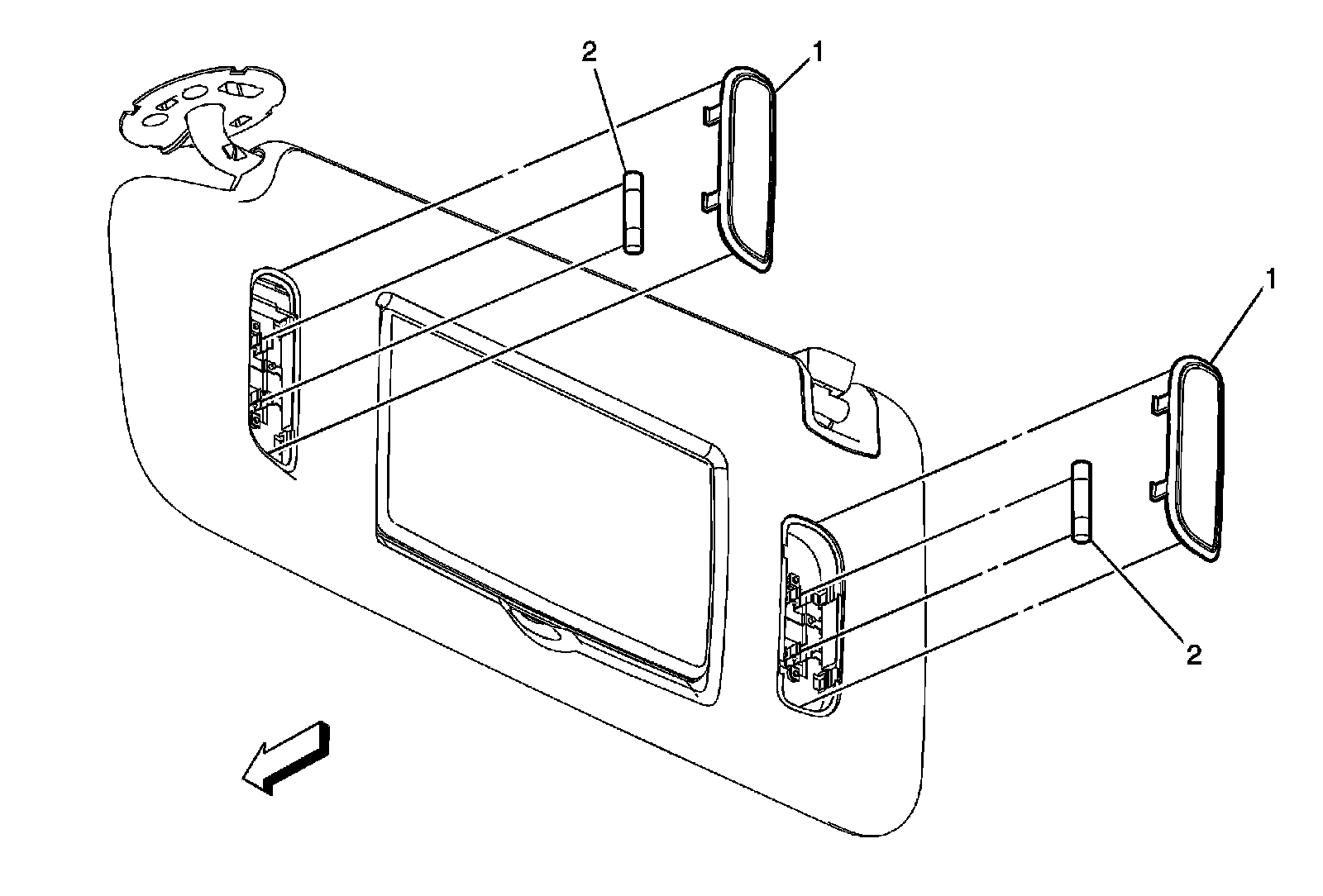 2
1
1
2