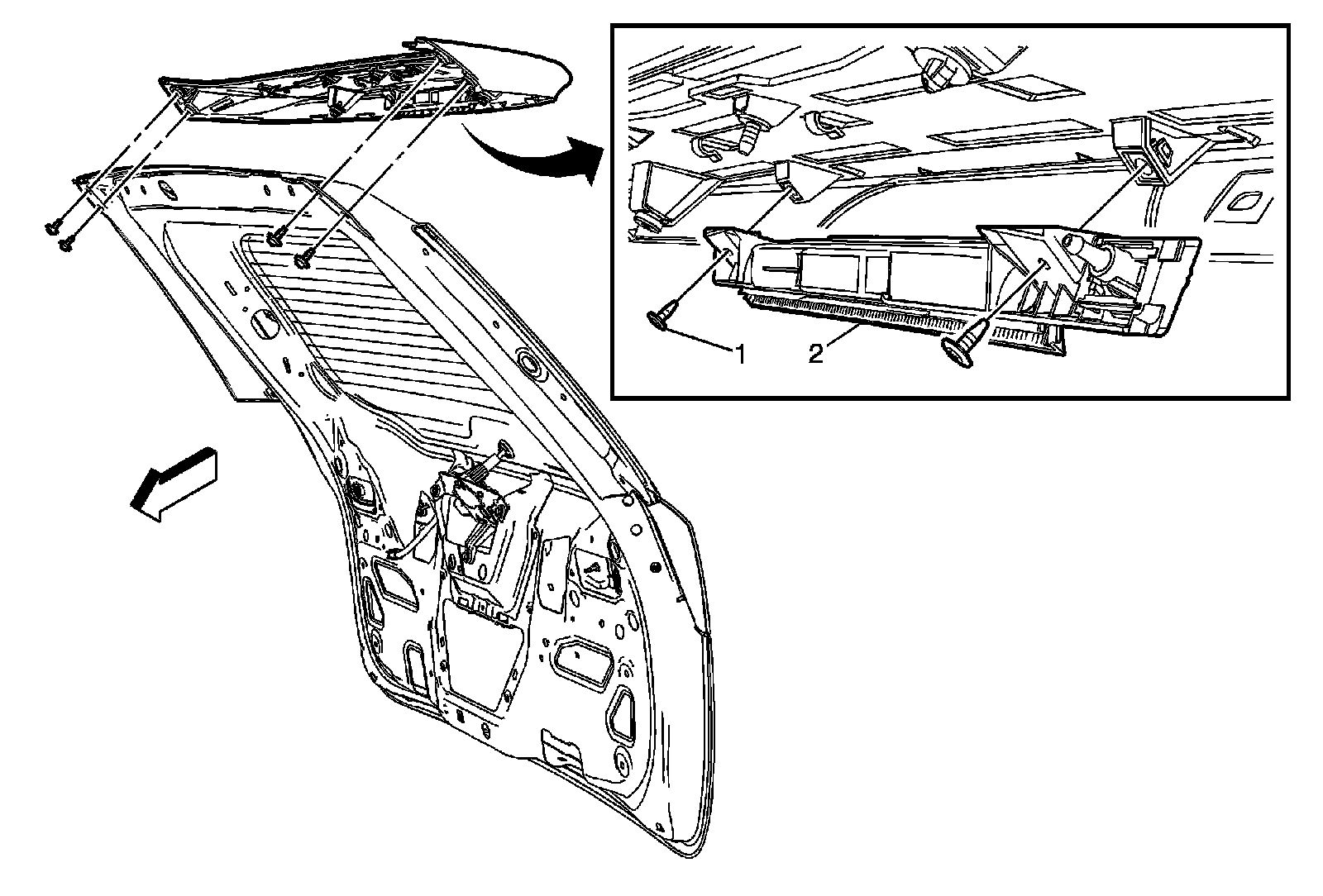 1
2