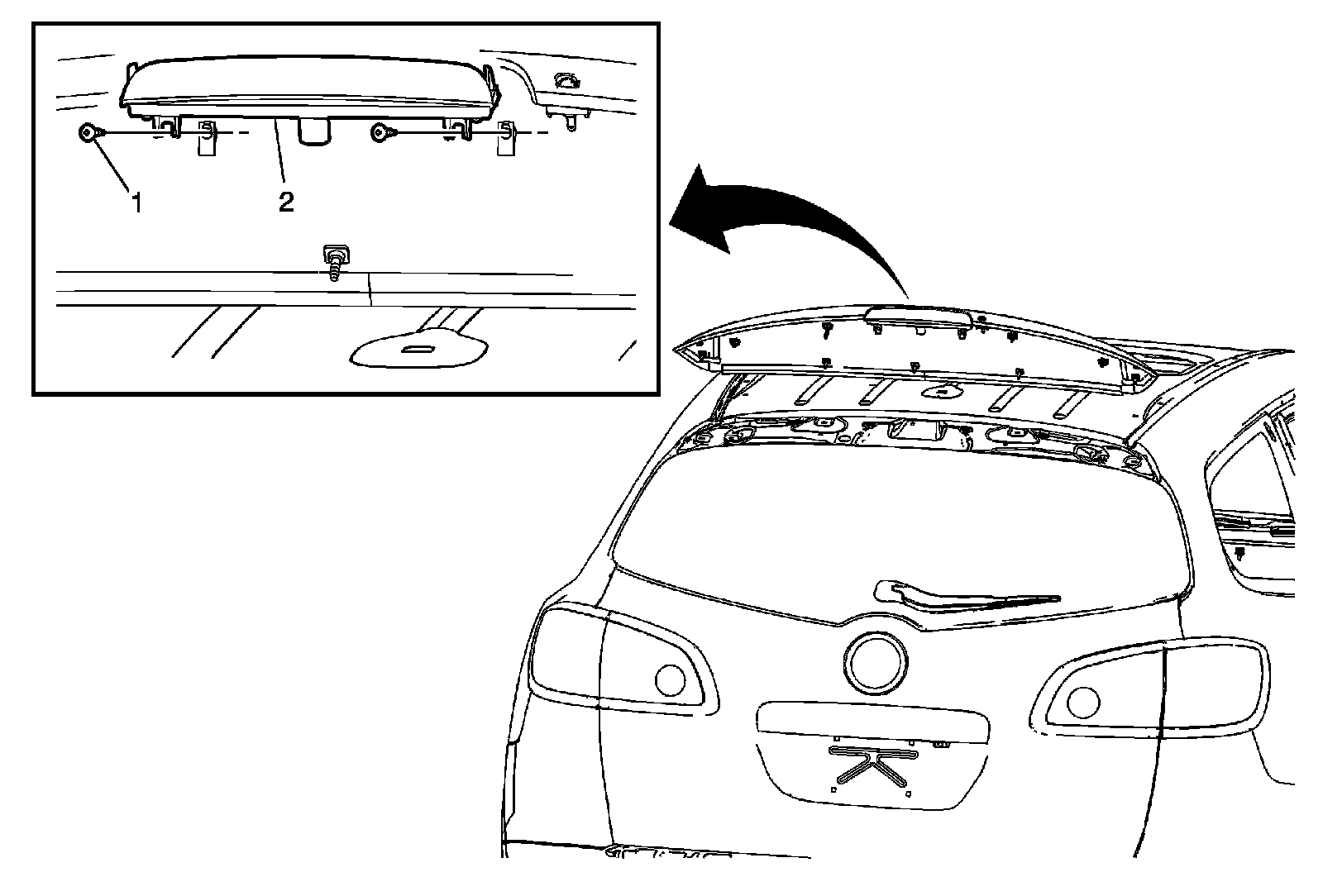 1
2