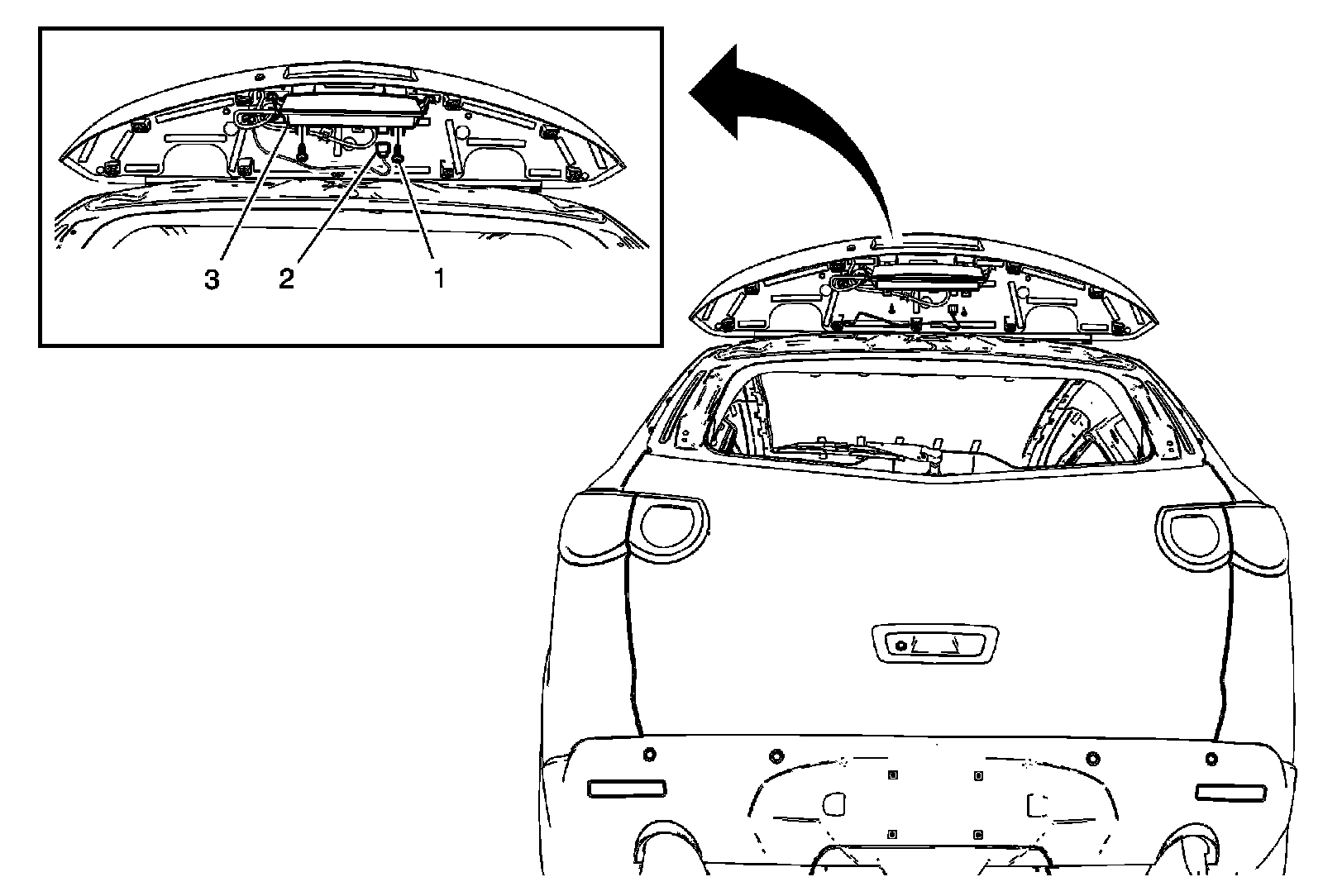 3
2
1