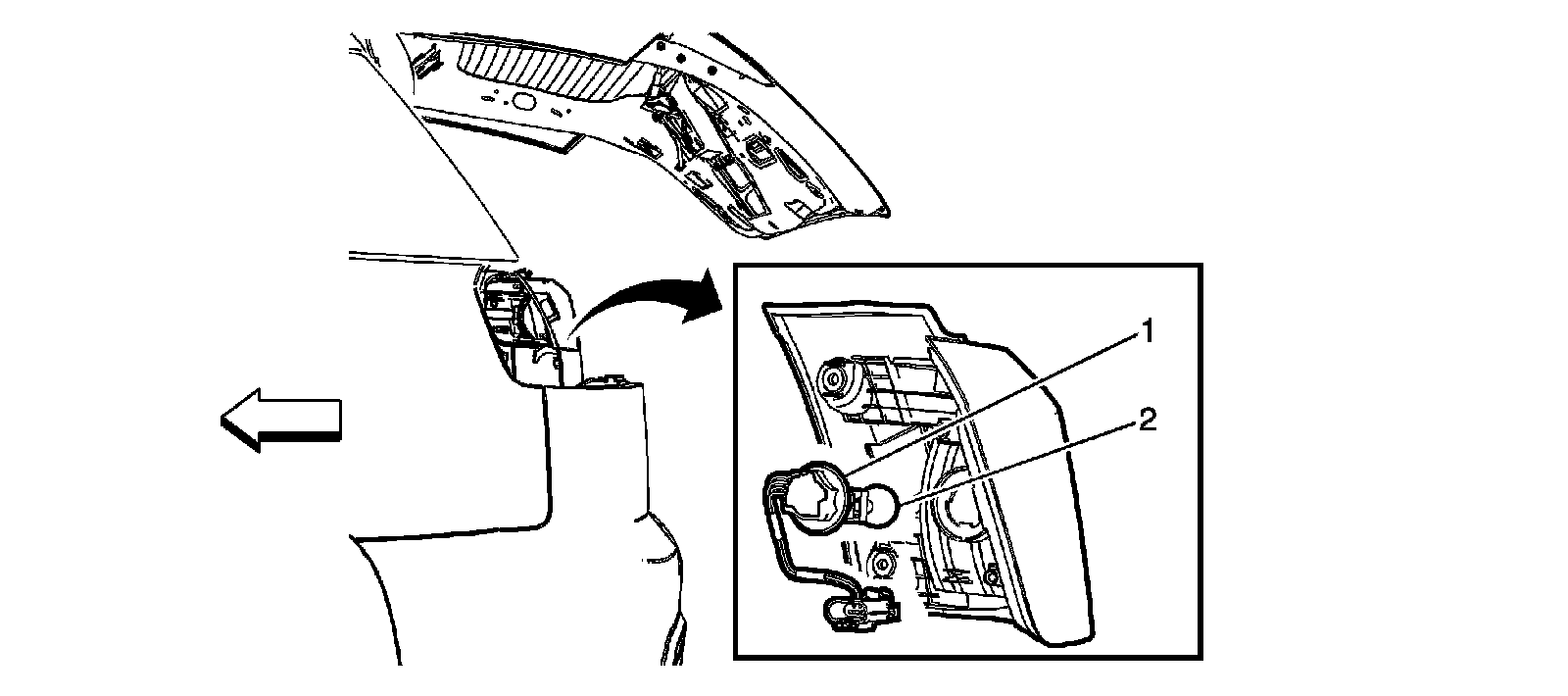 1
2