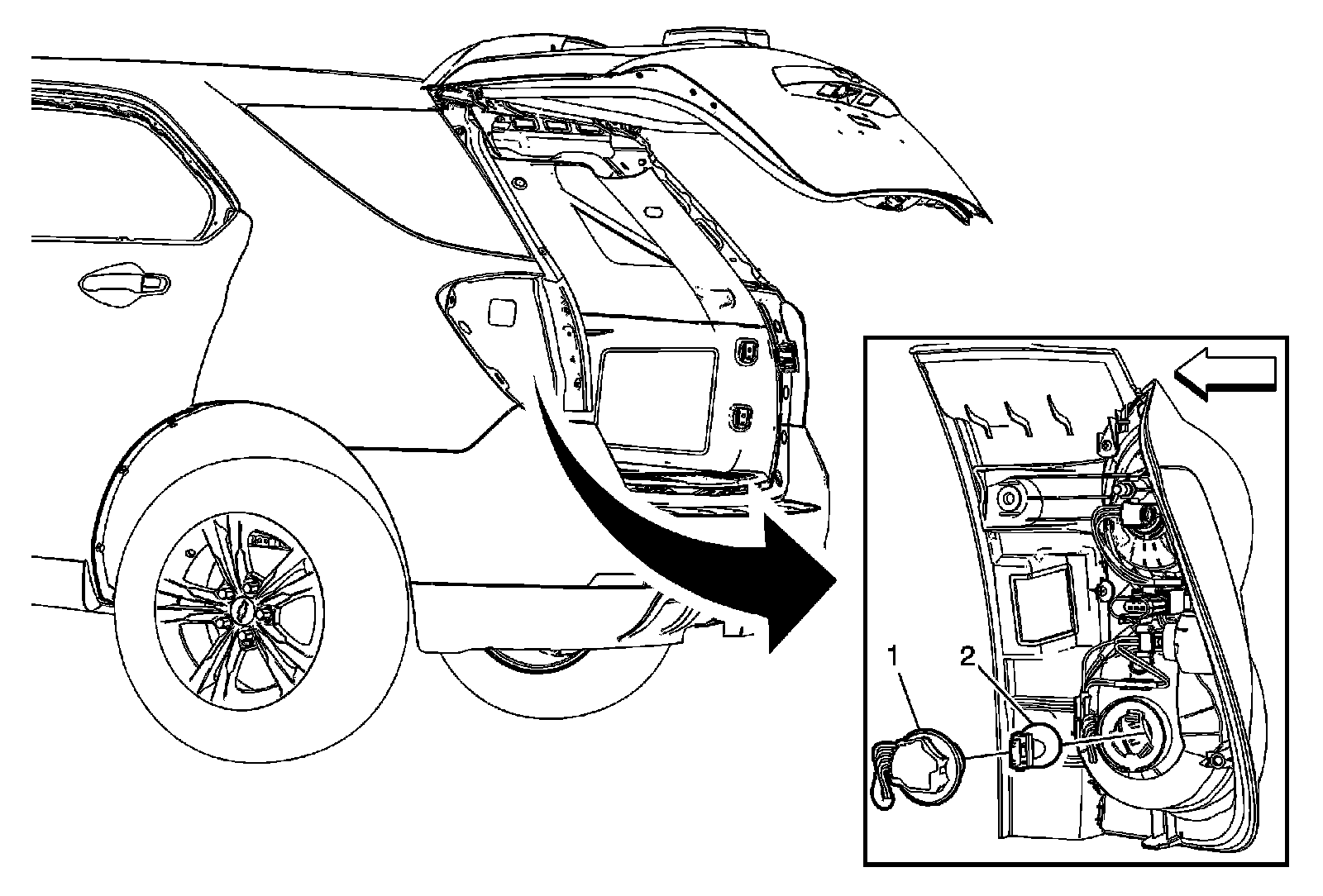 1
2