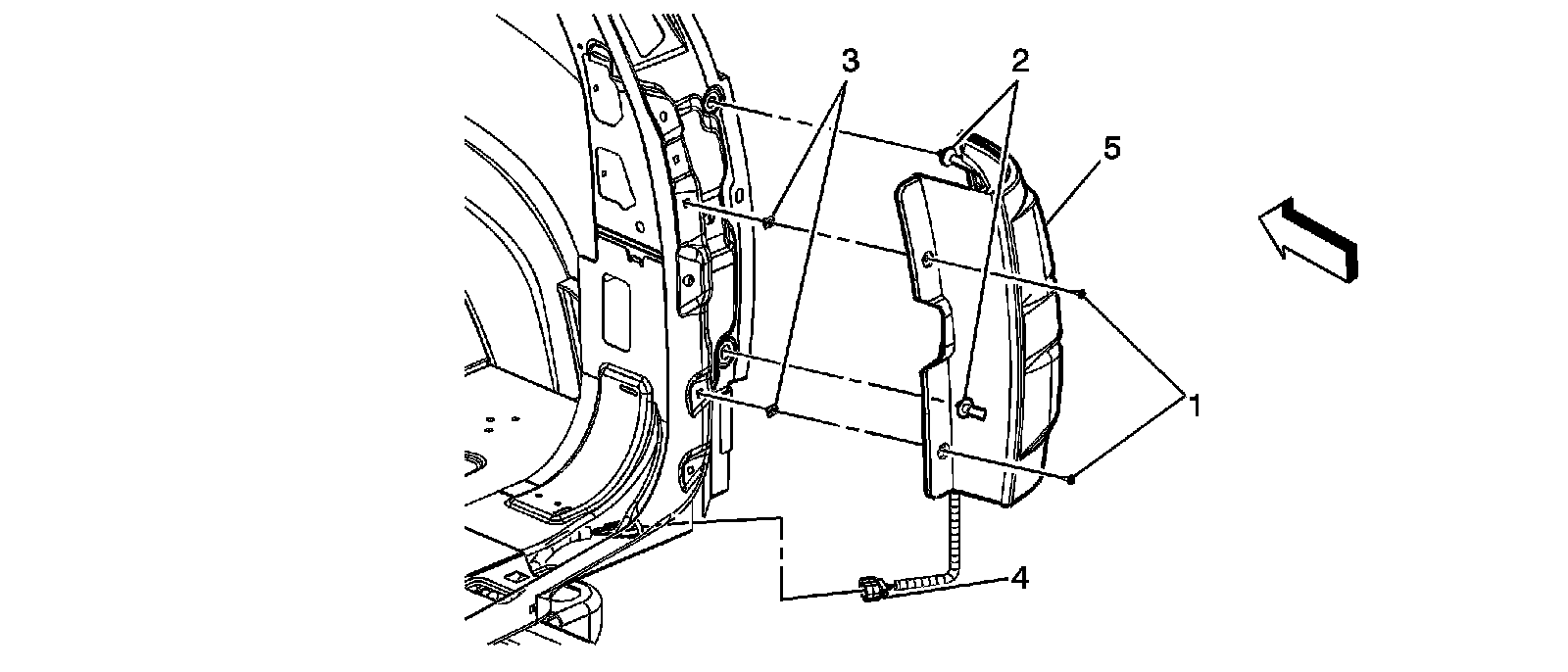 3
2
5
1
4