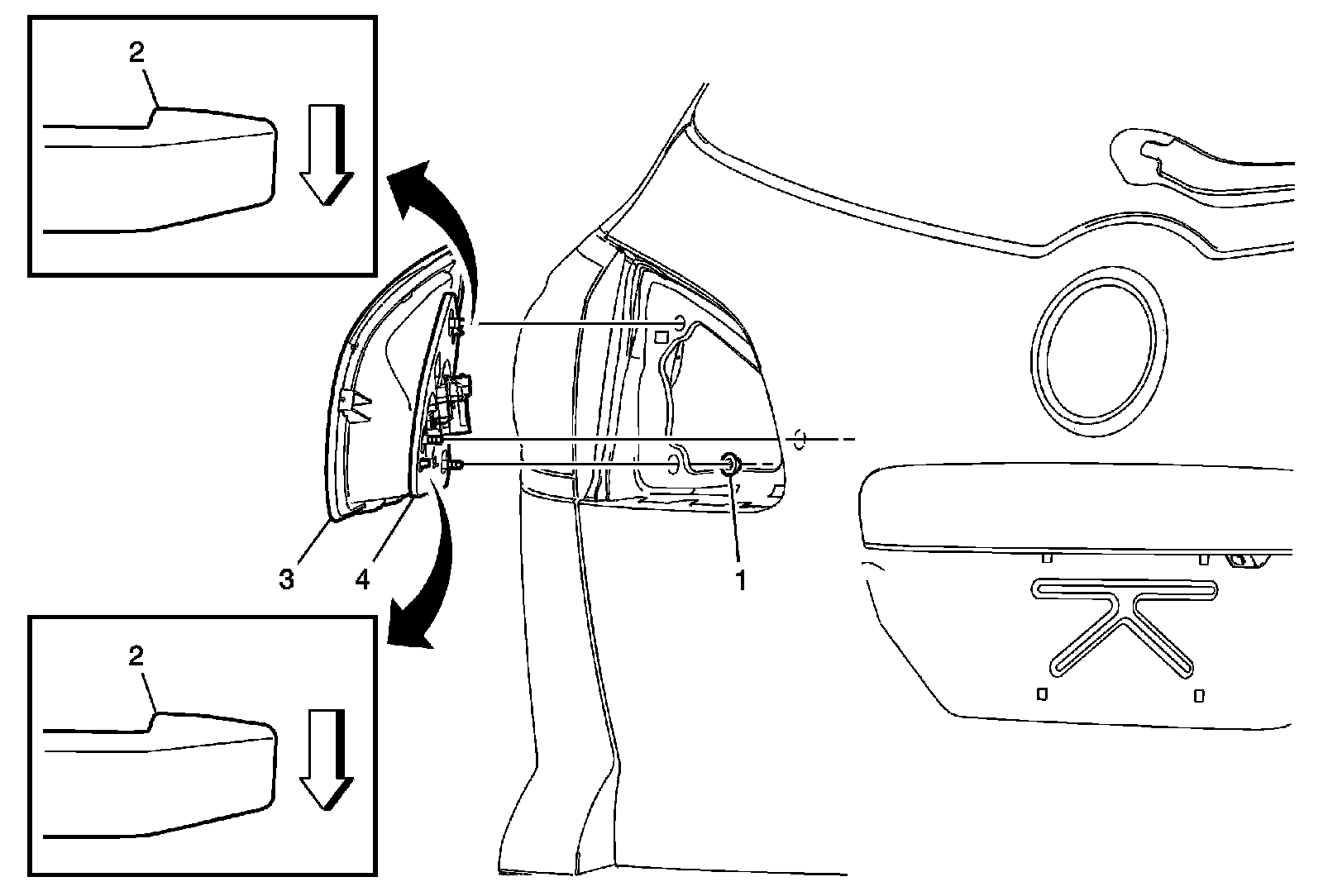 2

3
4
1

2