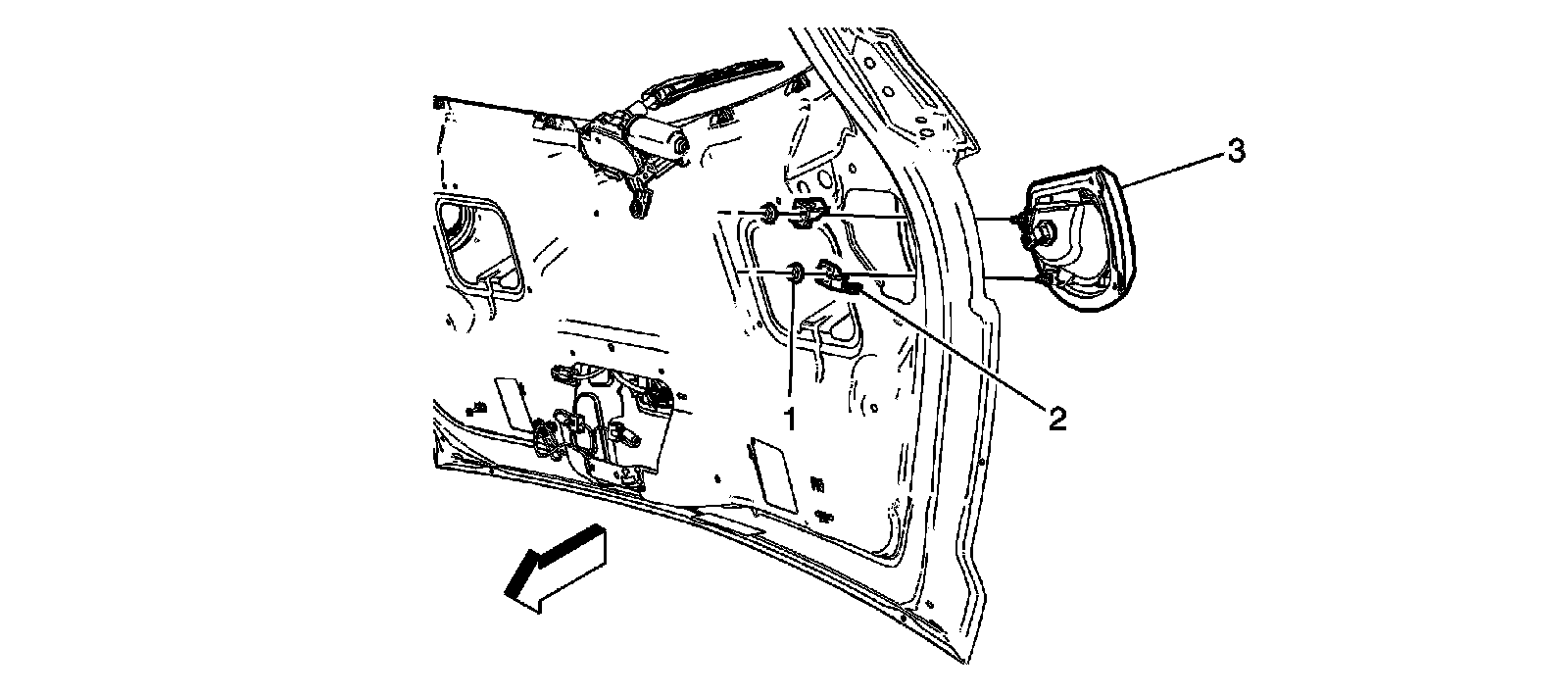 3

1

2