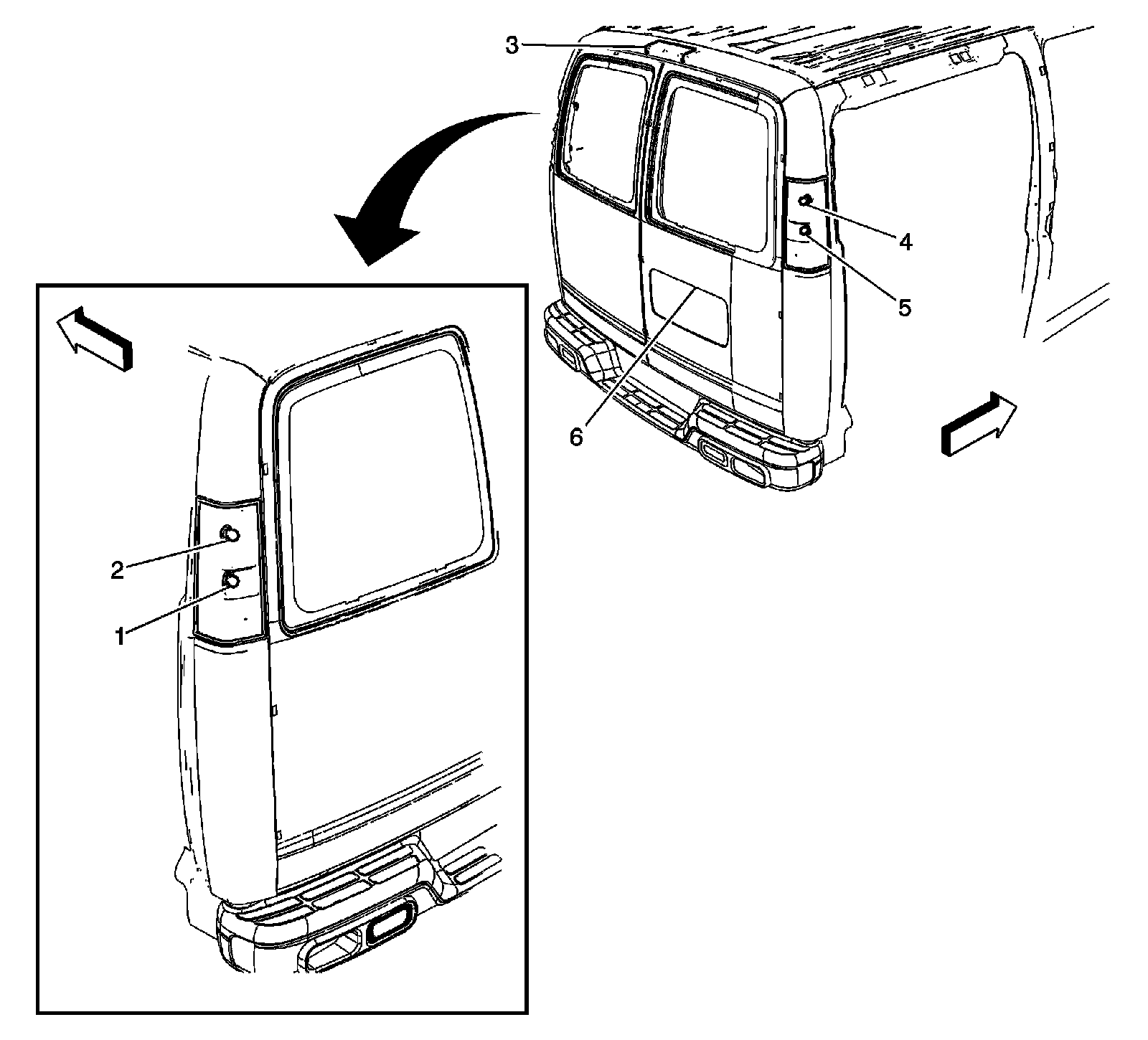 3
4
5
6
2
1