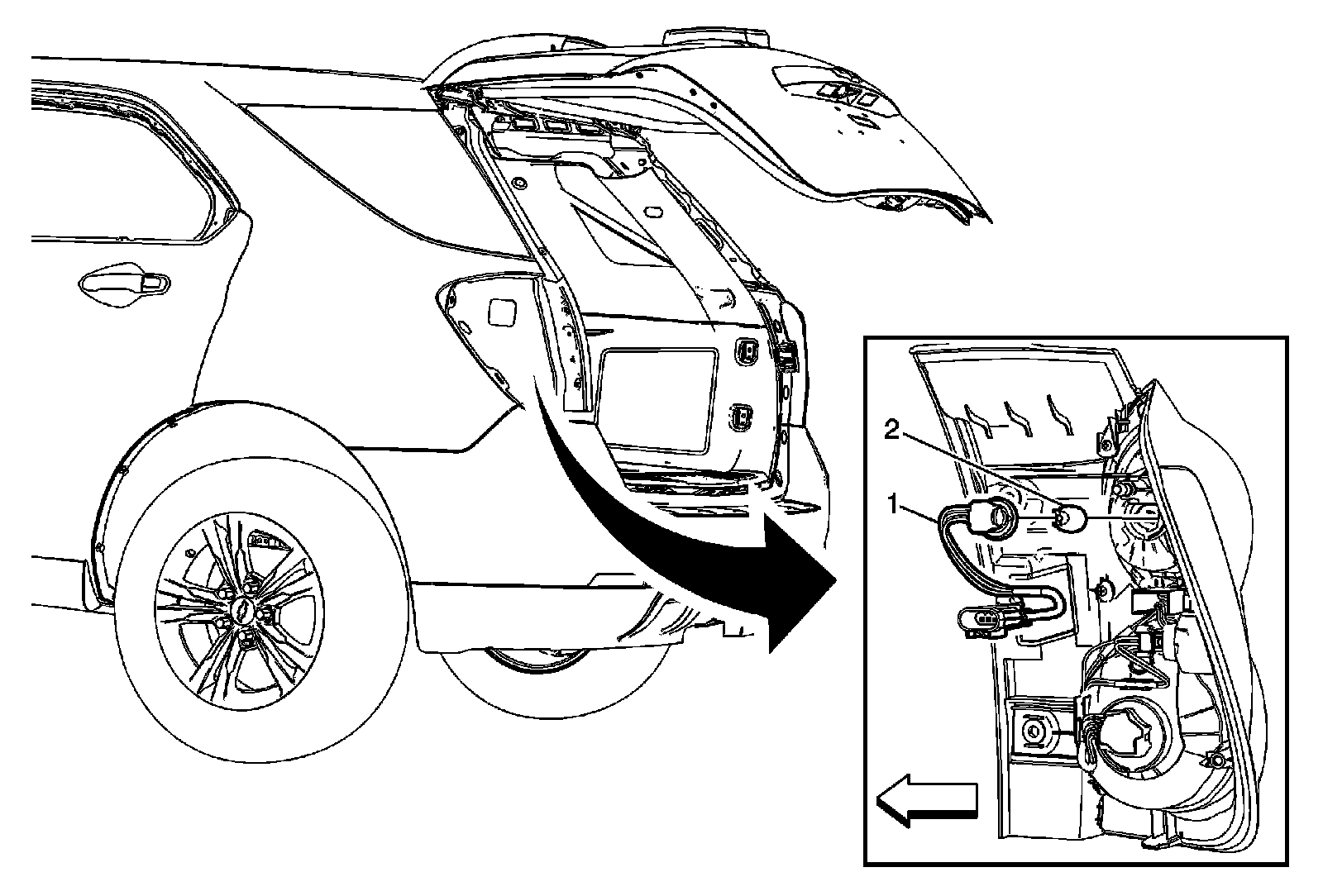 2
1