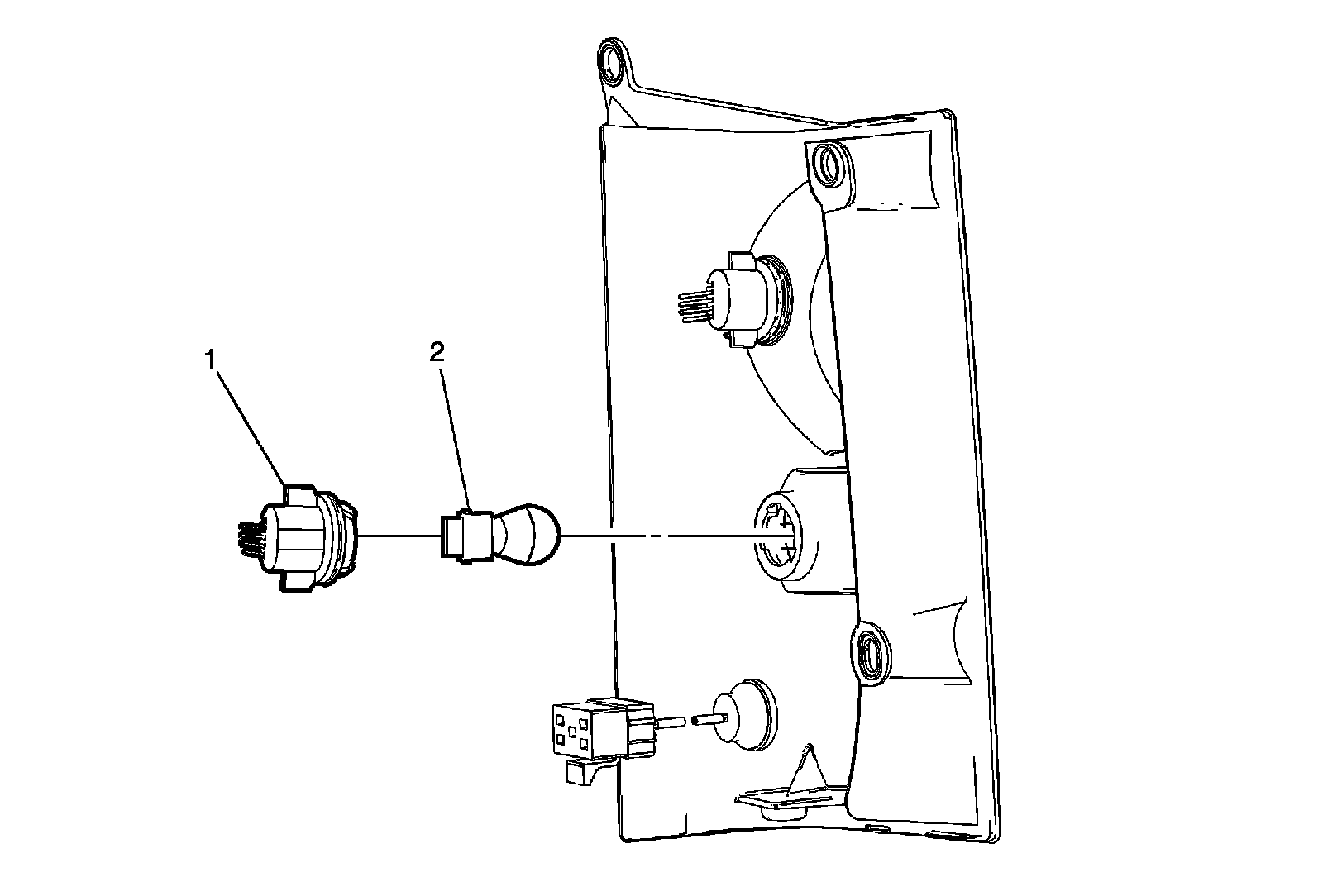 1
2