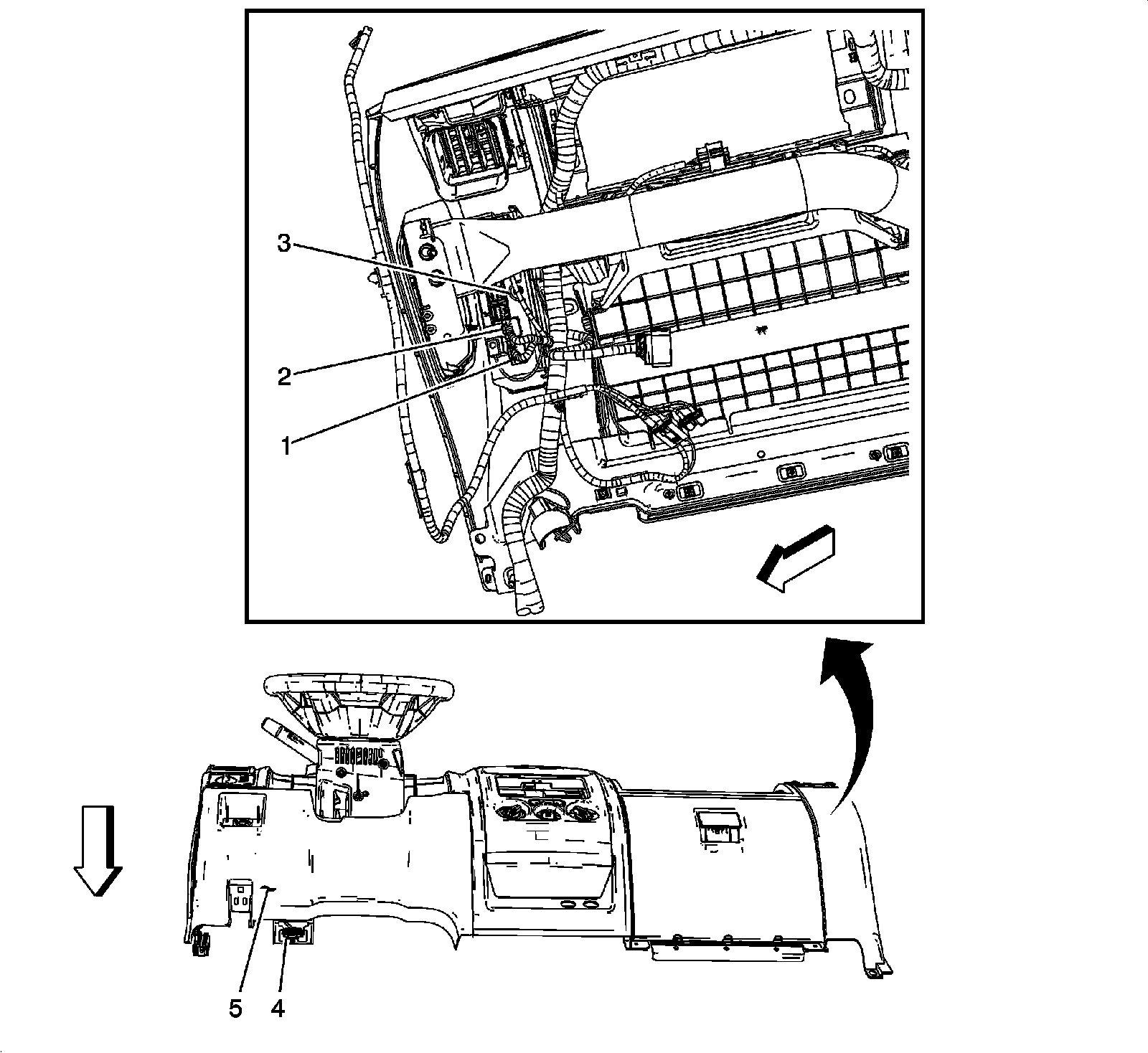 3
2
1
5
4