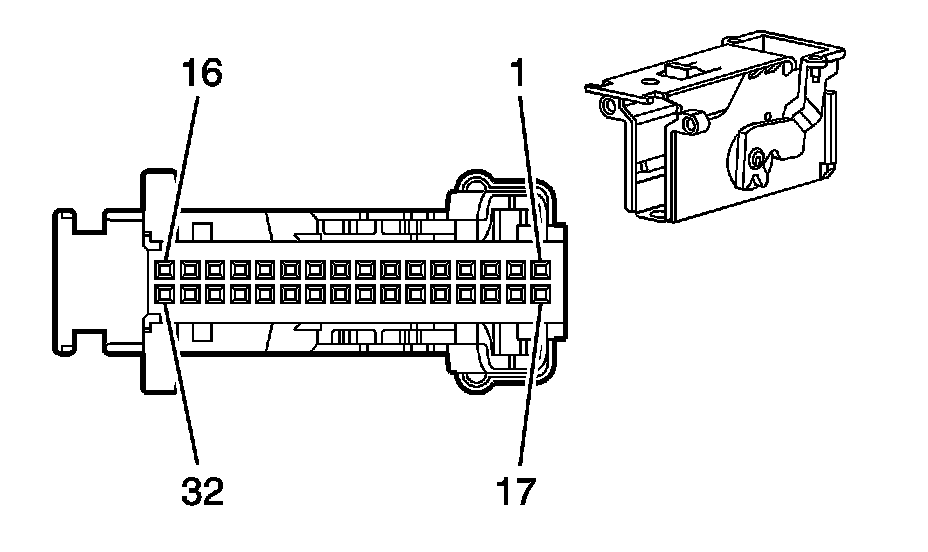 16
1
32
17