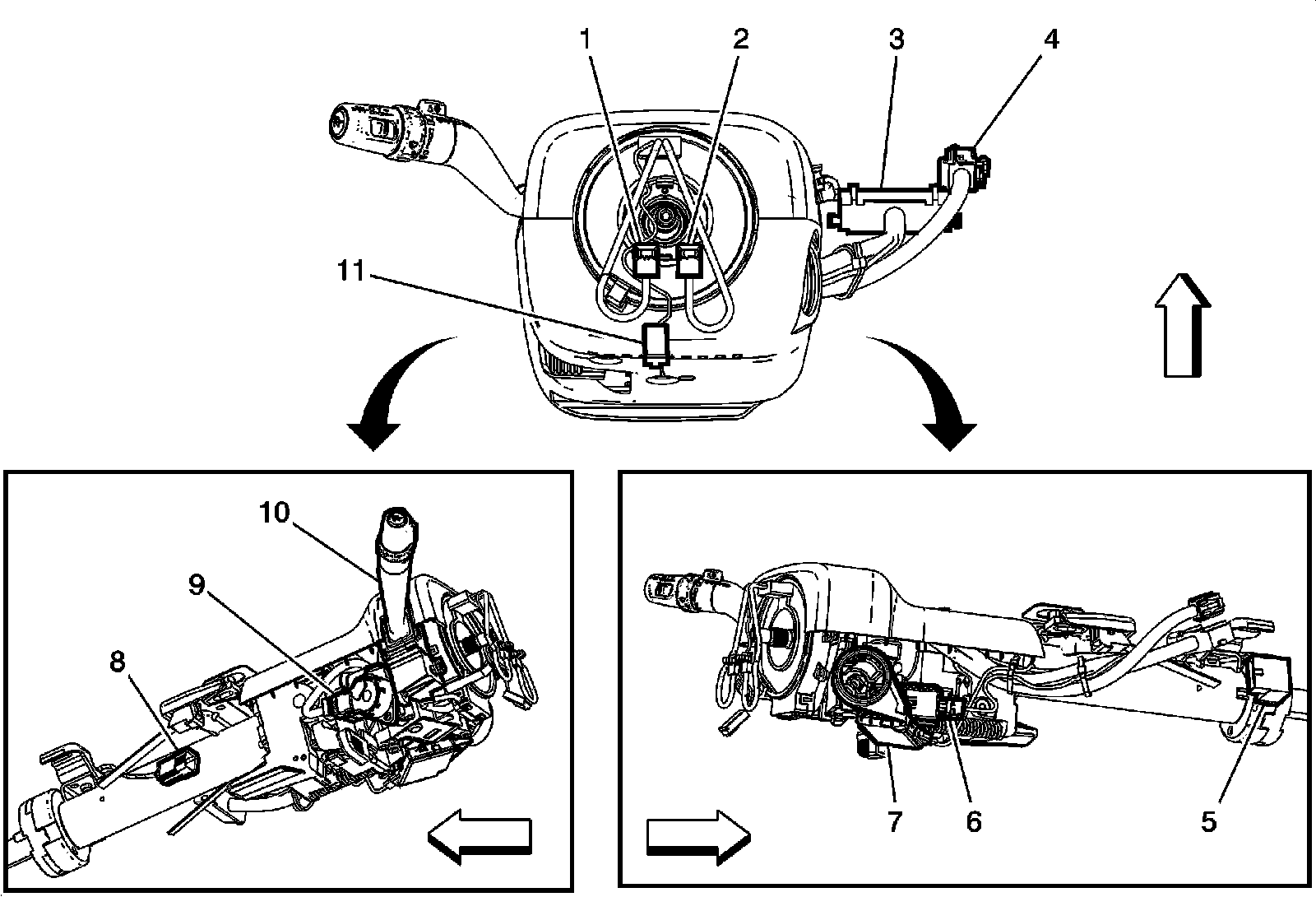 1
2
3
4
11
10
9
8
7
6
5