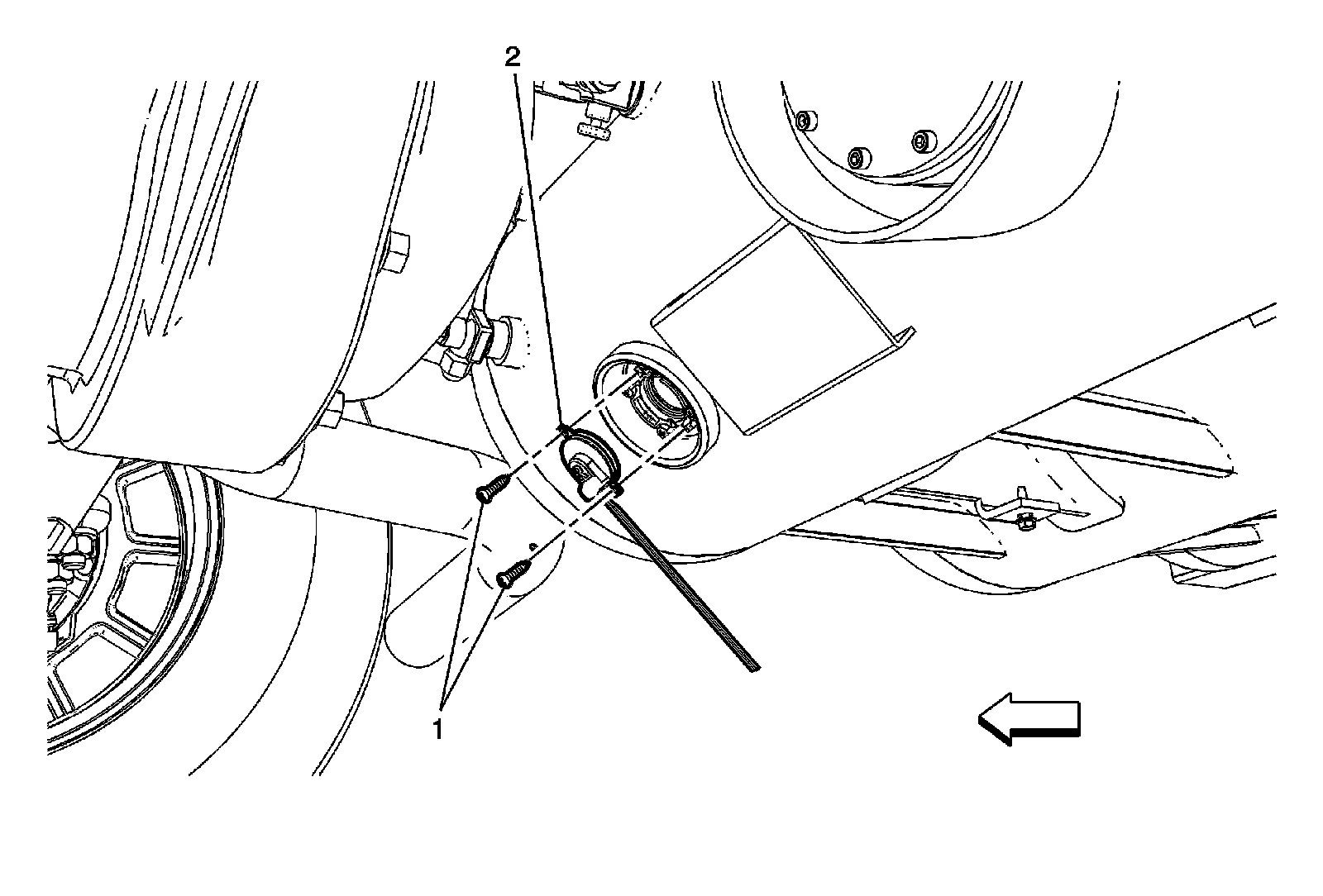 2

1