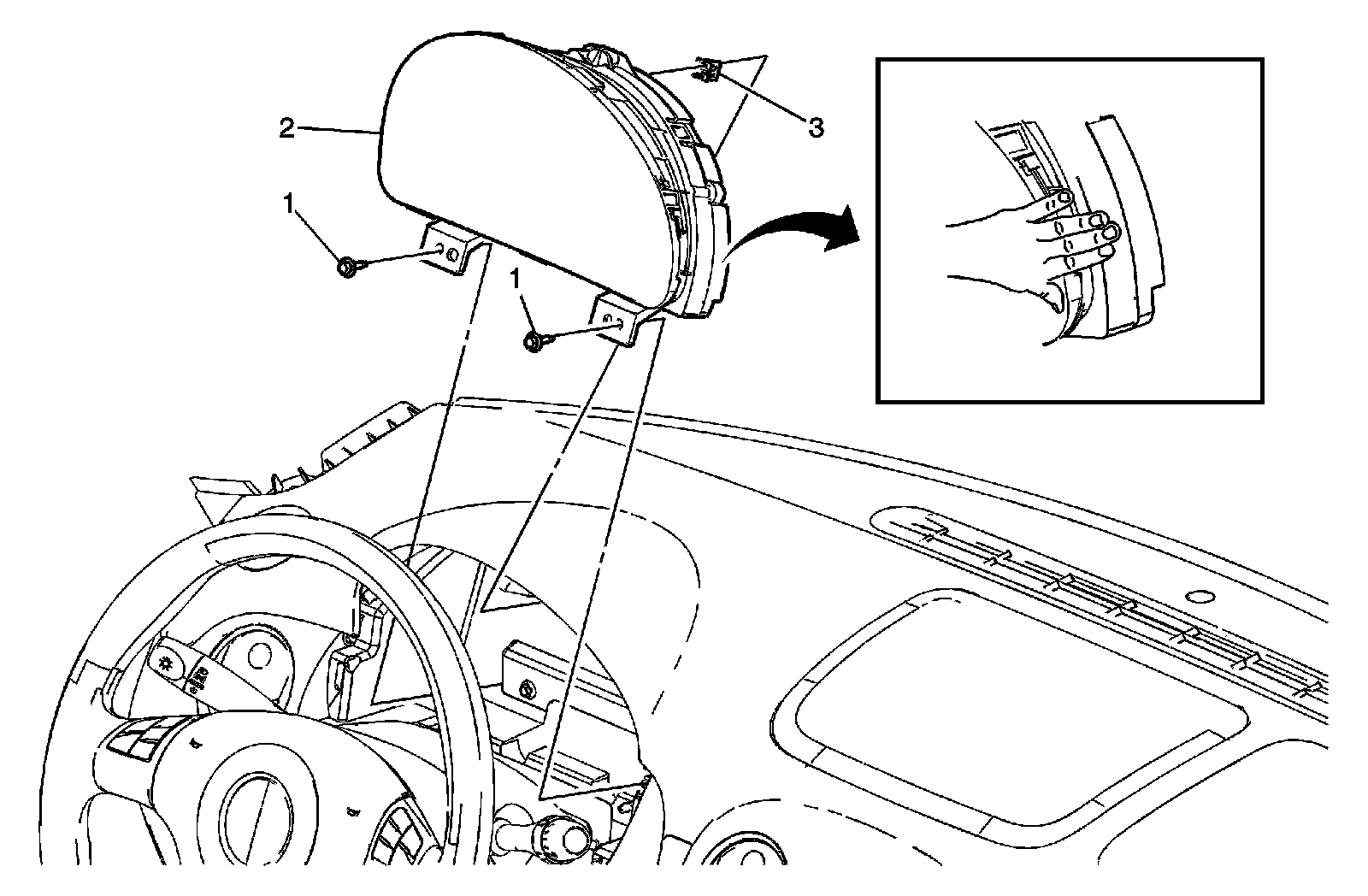 2
3
1
1