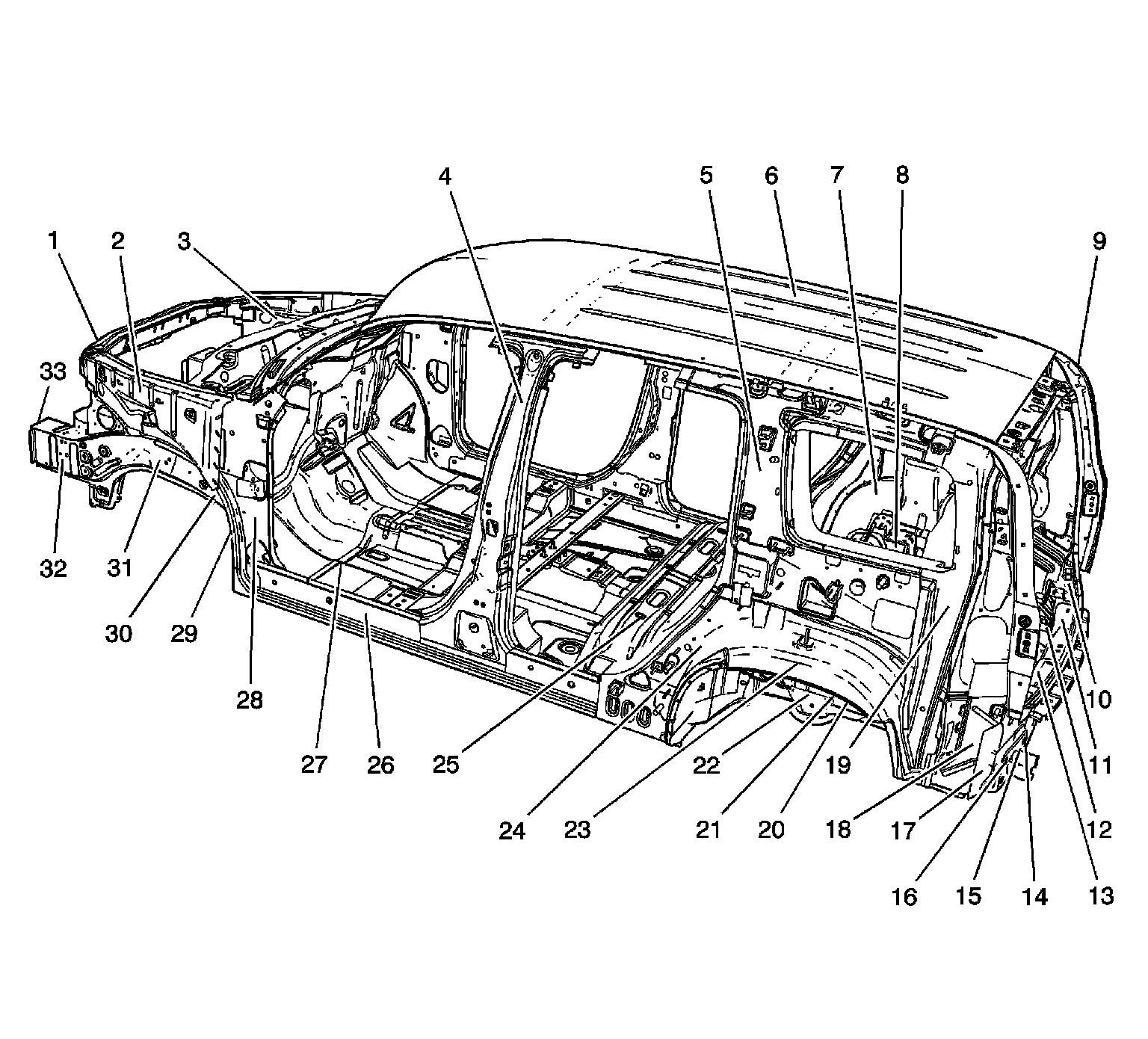 4
5
6
7
8
1
2
3
9
33
32
31
30
29
28
27
26
25
24
23
22
21
20
19
18
17
16
15
14
13
12
11
10