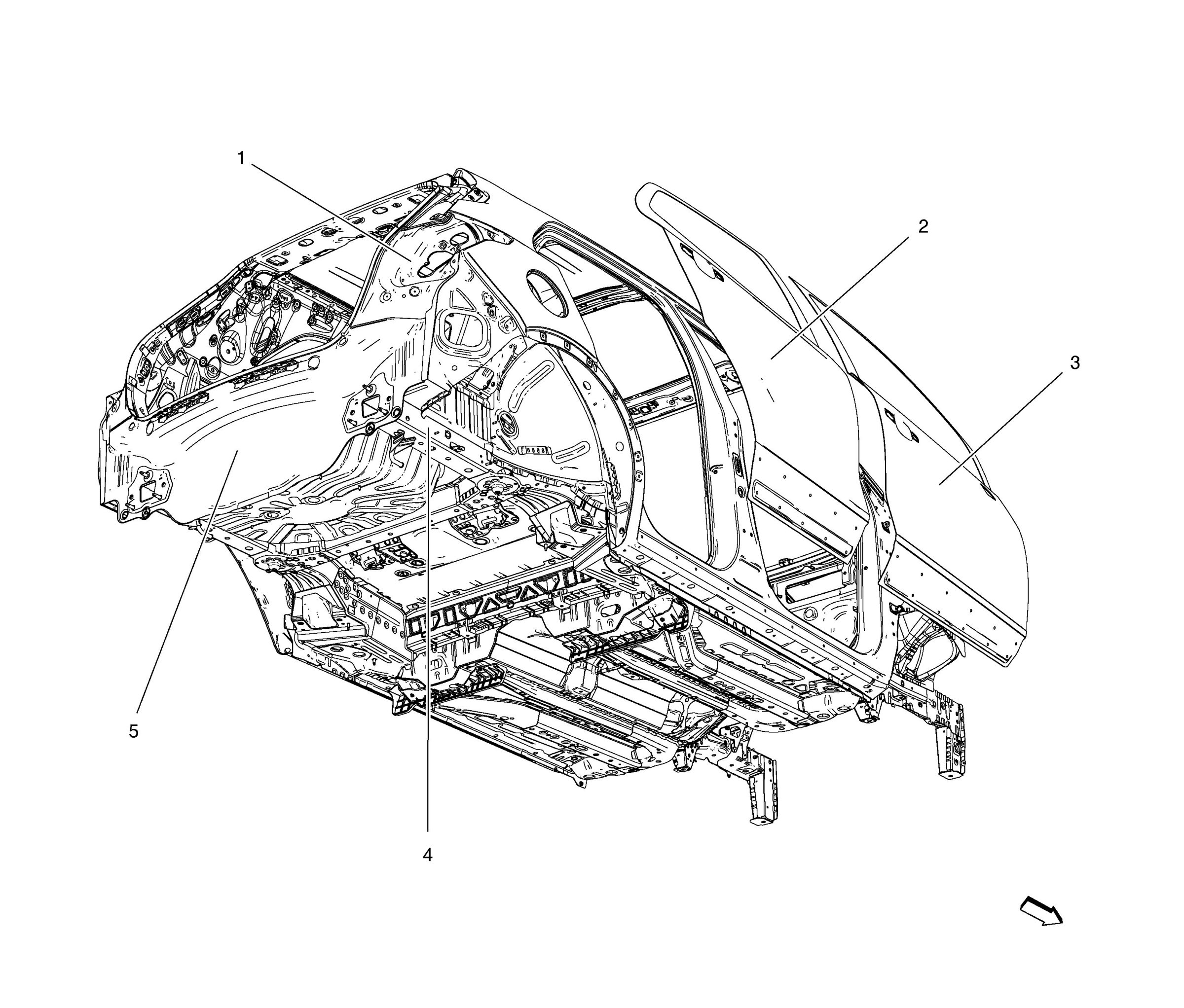 1
2
3
5
4