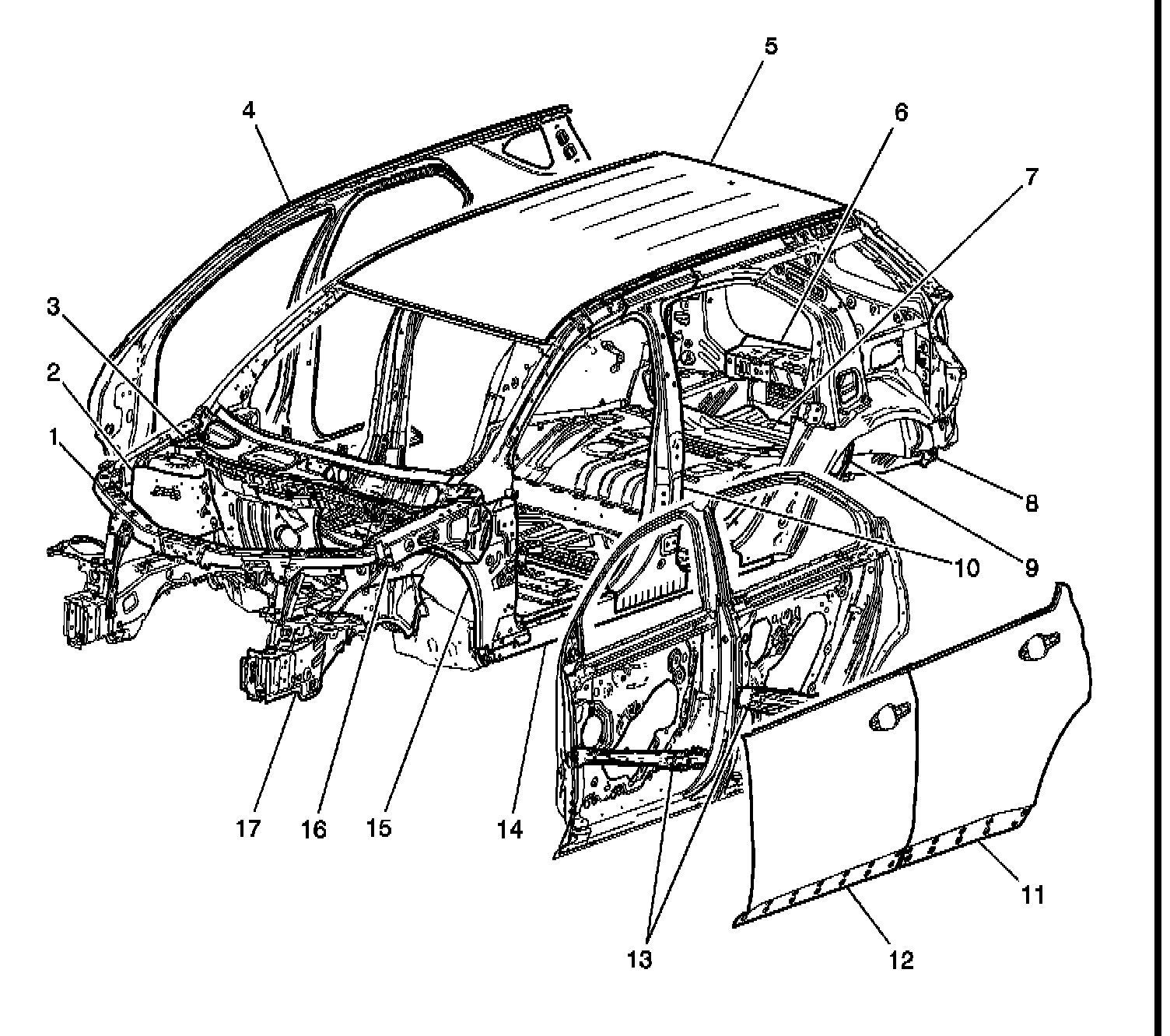 5
4
6
7
3
2
1
8
10
9
17
16
15
14
11
13
12