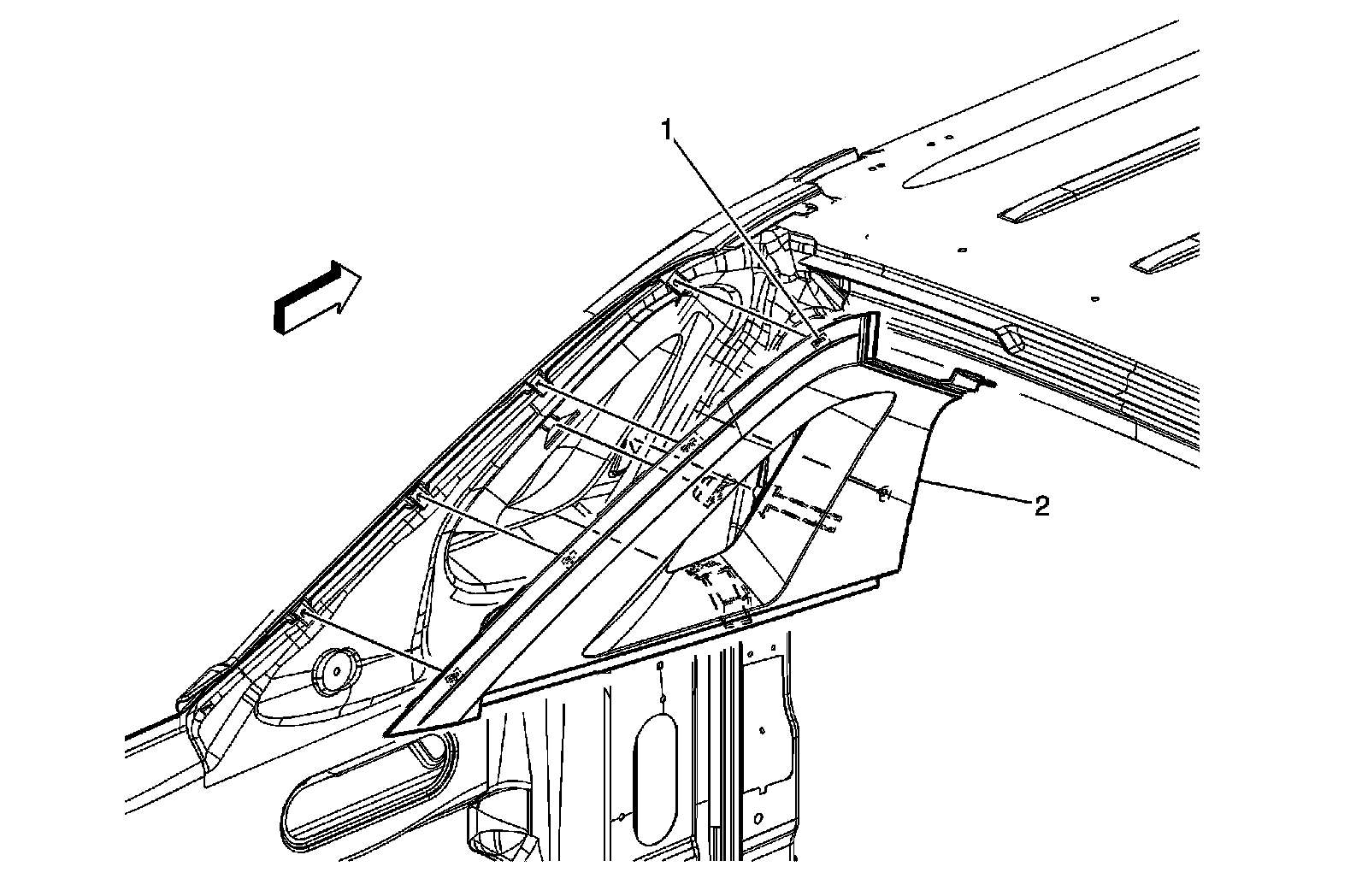 1
2