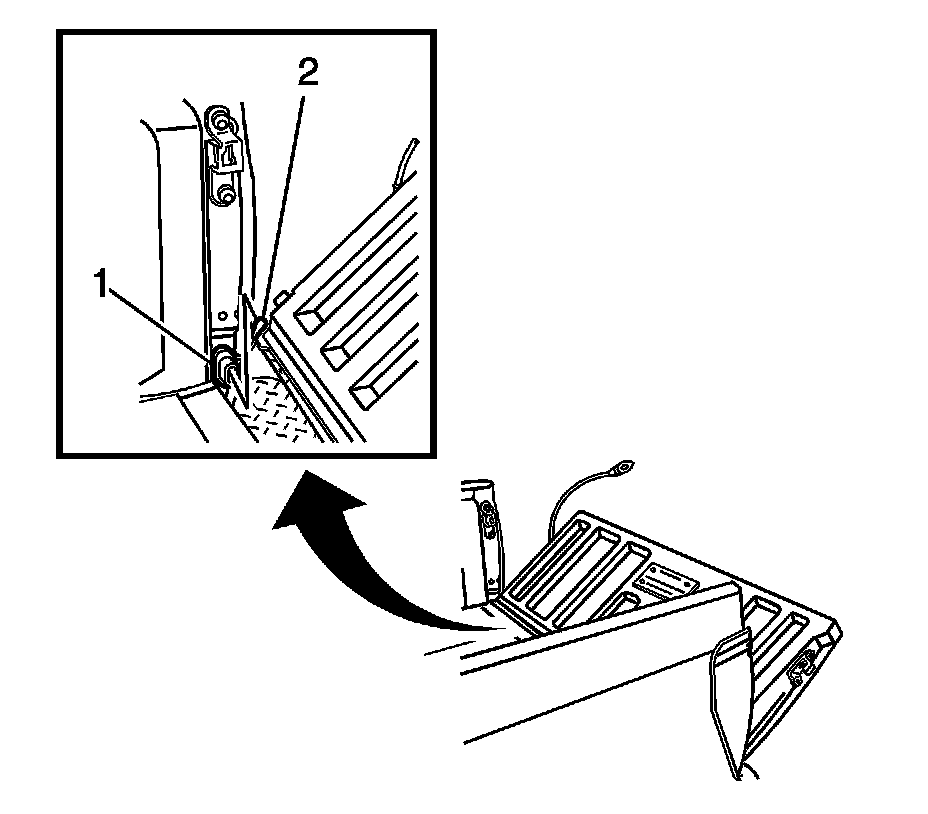 2
1