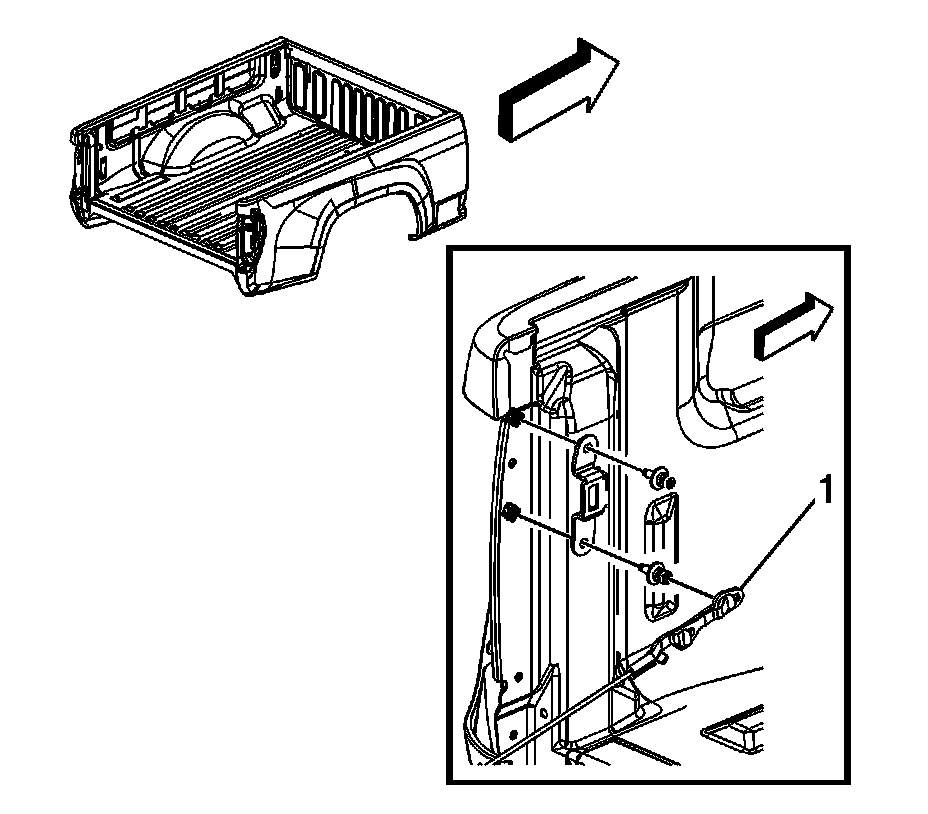 1