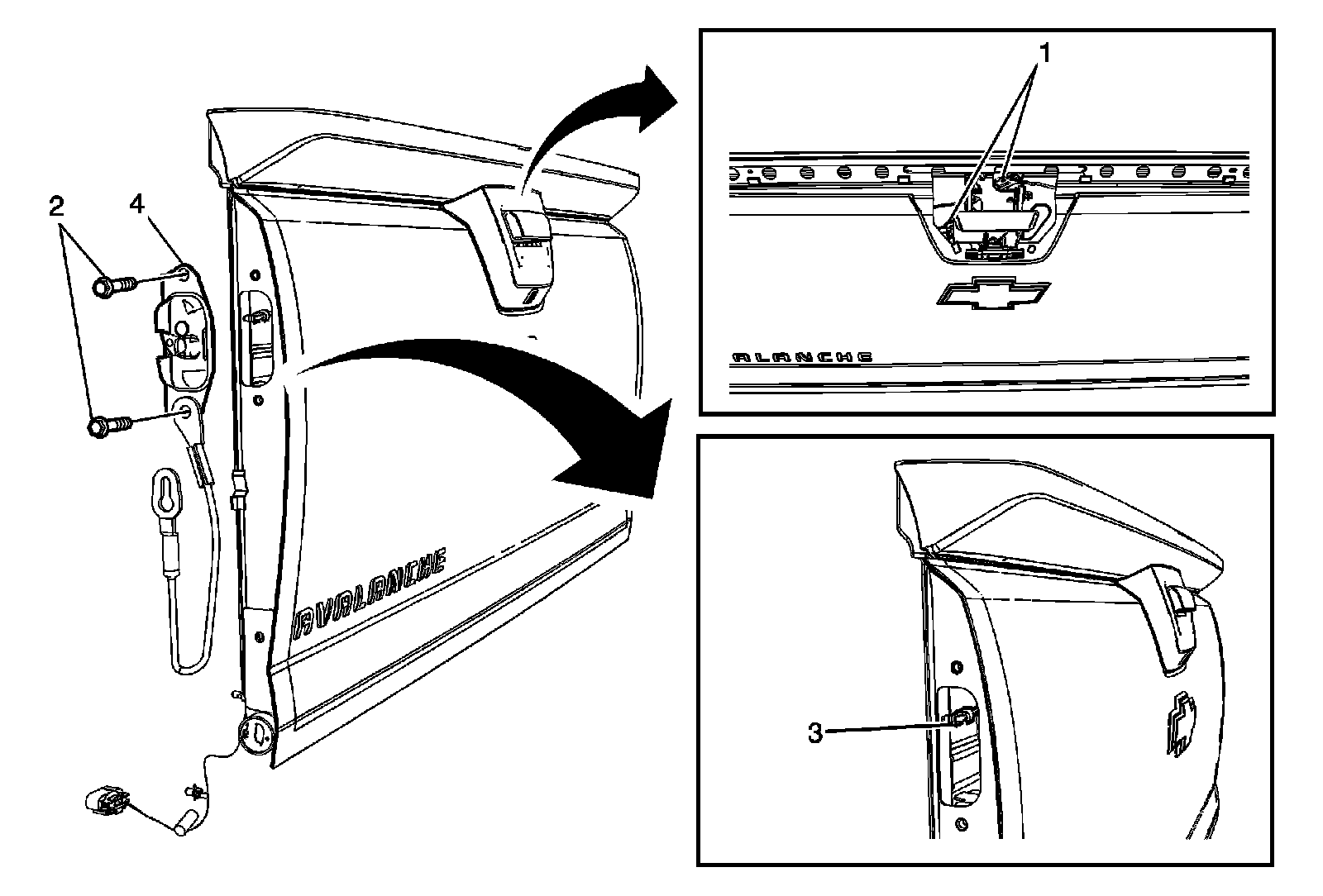 2
4
AVALANCHE
1
ALANCHE
3