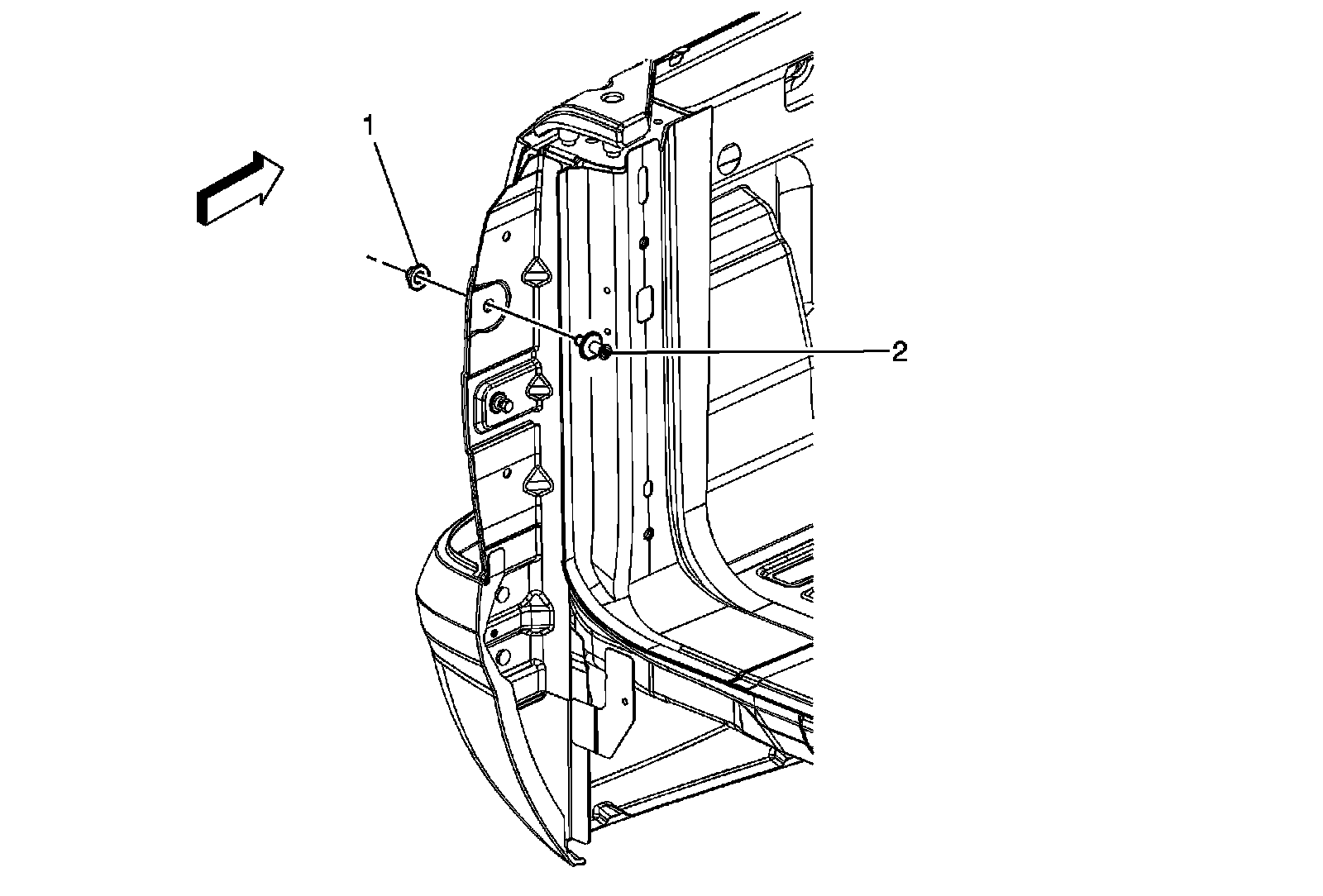 1

2