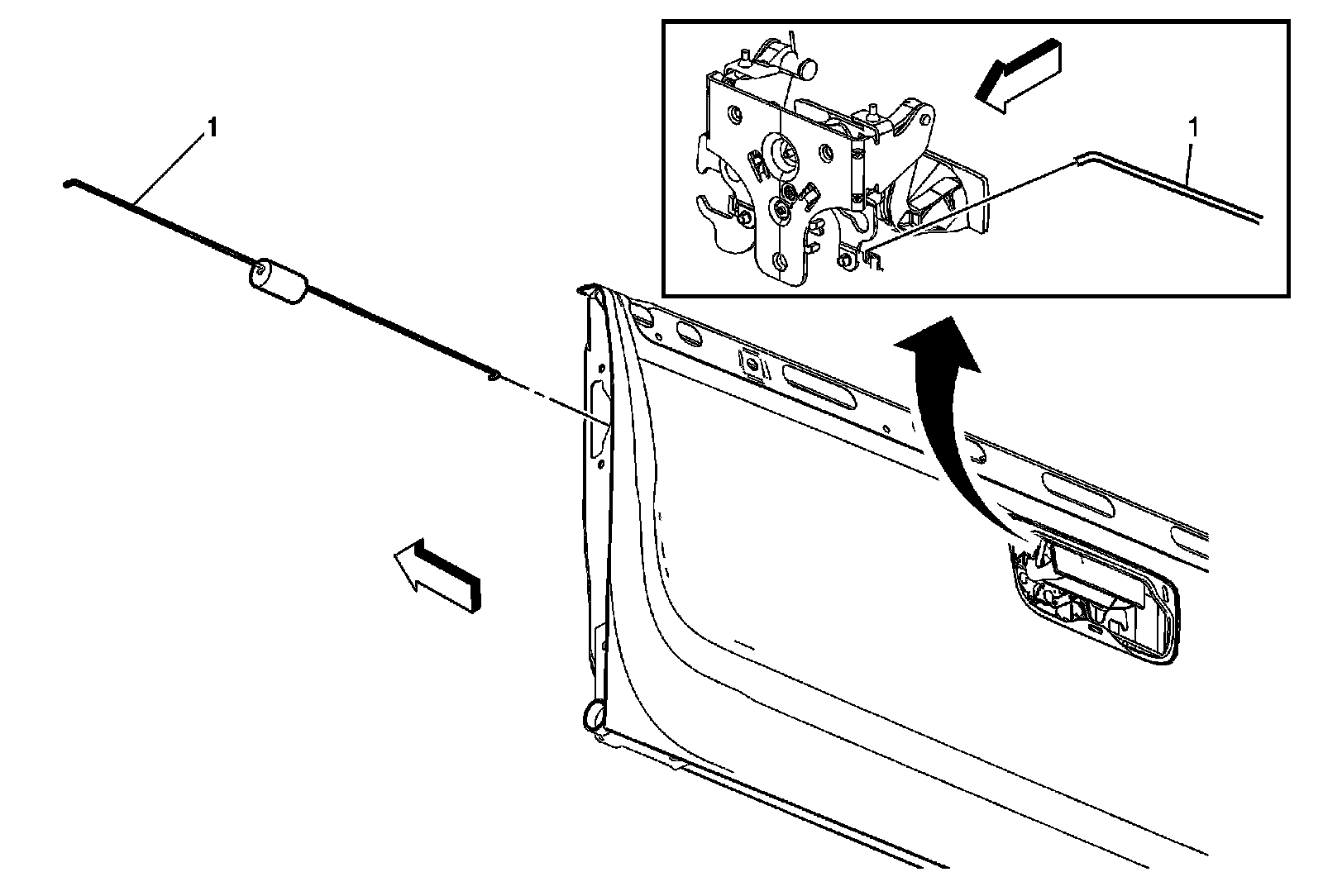 1

1