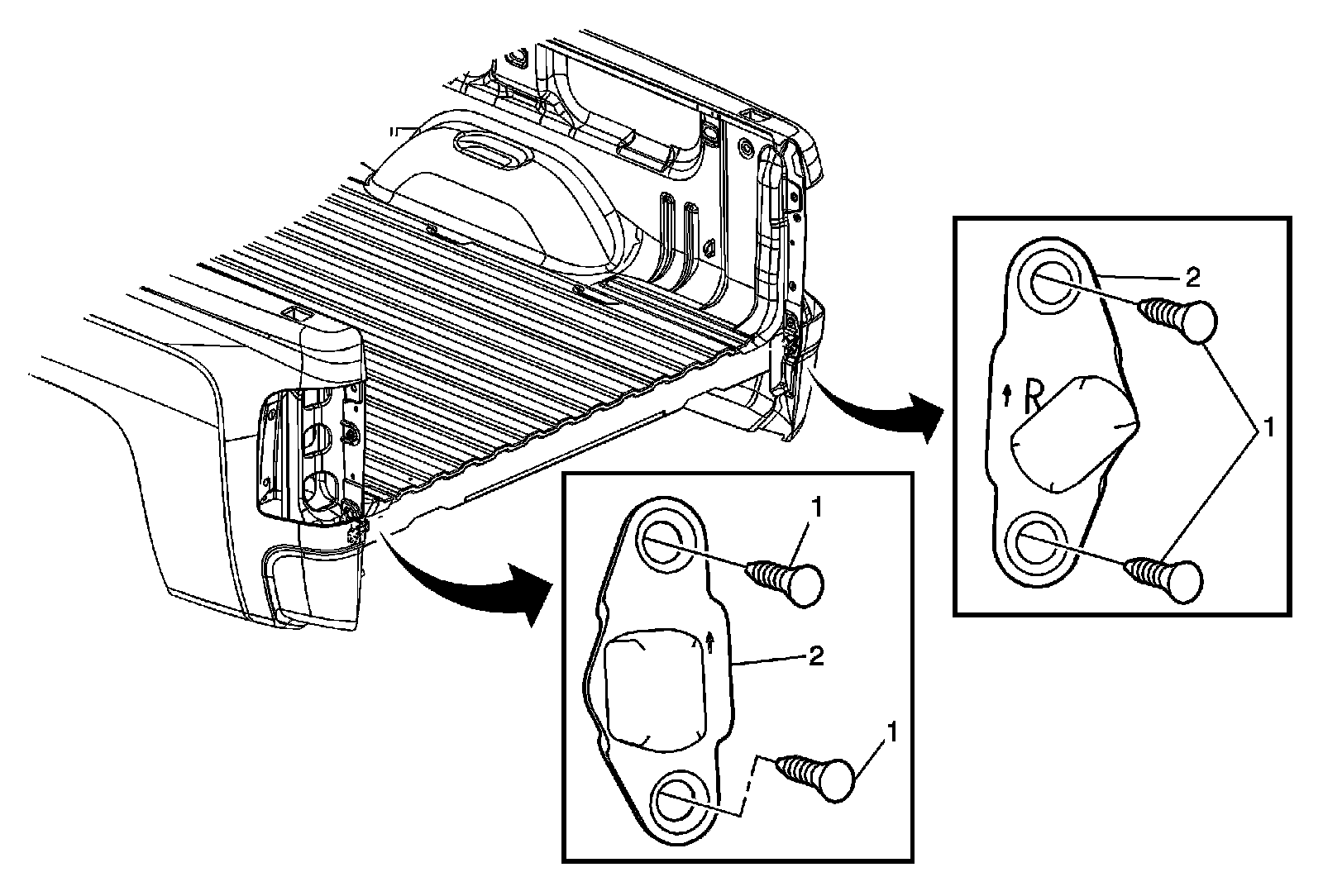 2
R
1
1
2
1