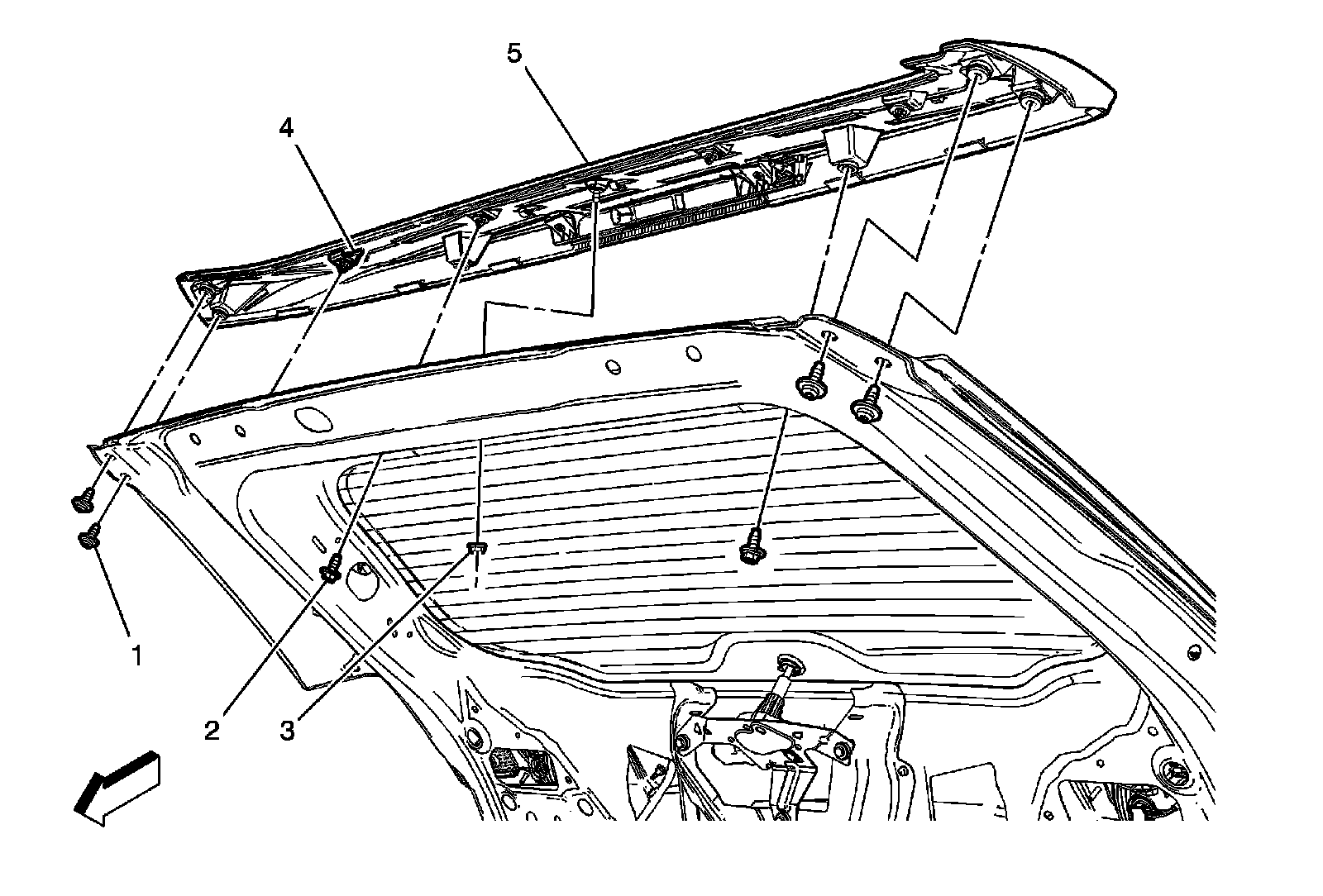 5

4

1

2

3