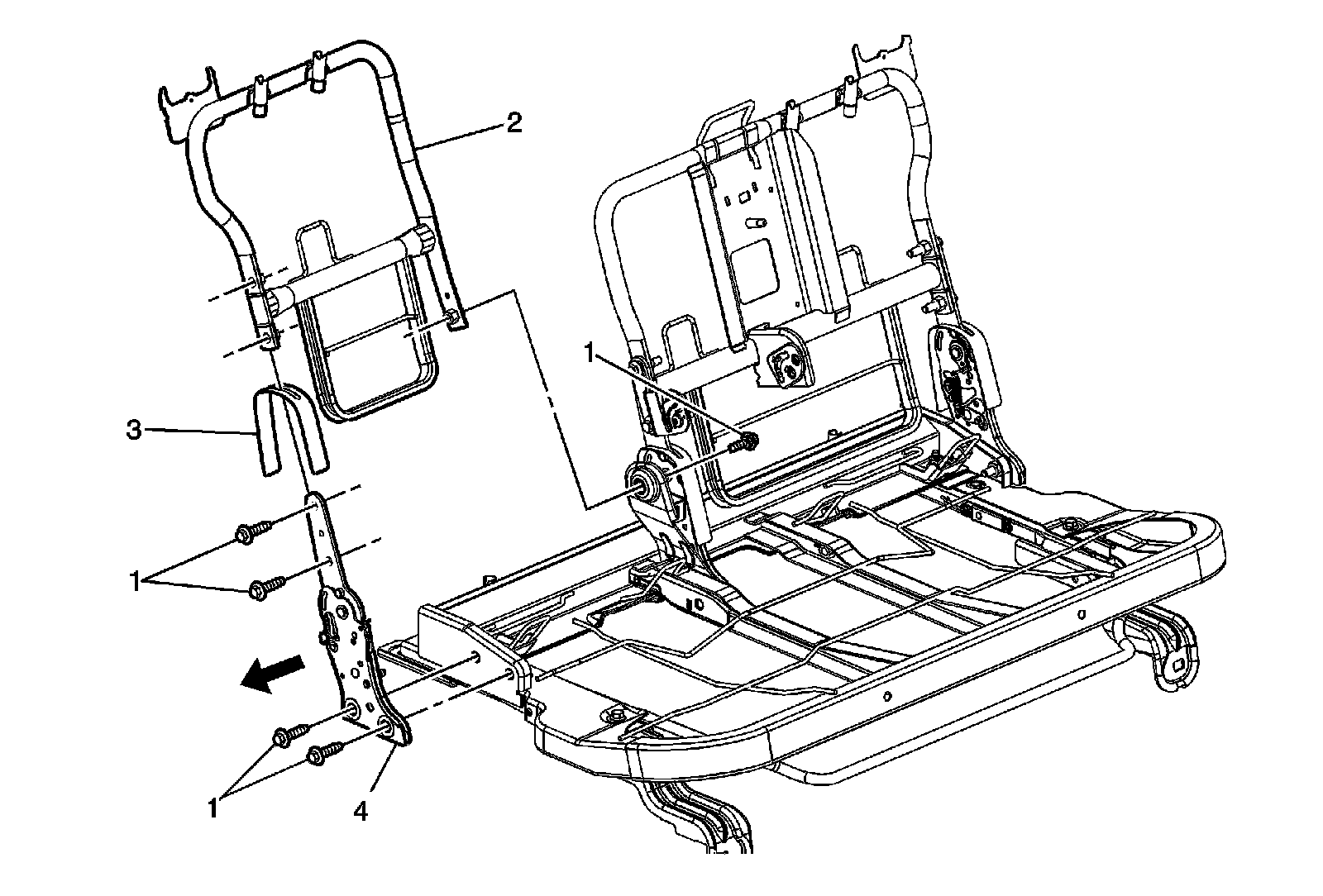 2

1

3

1

1

4