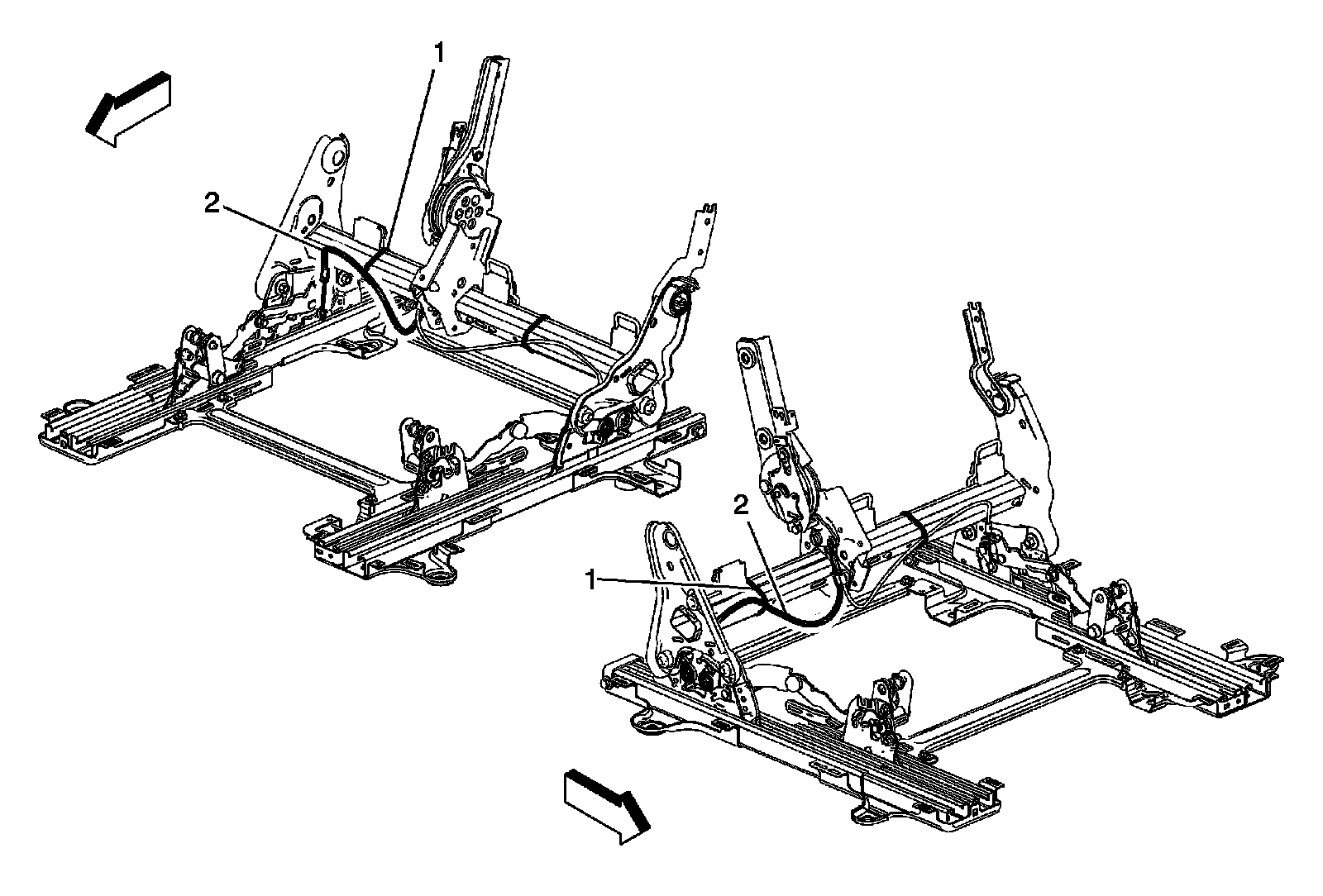 1
2
2
1