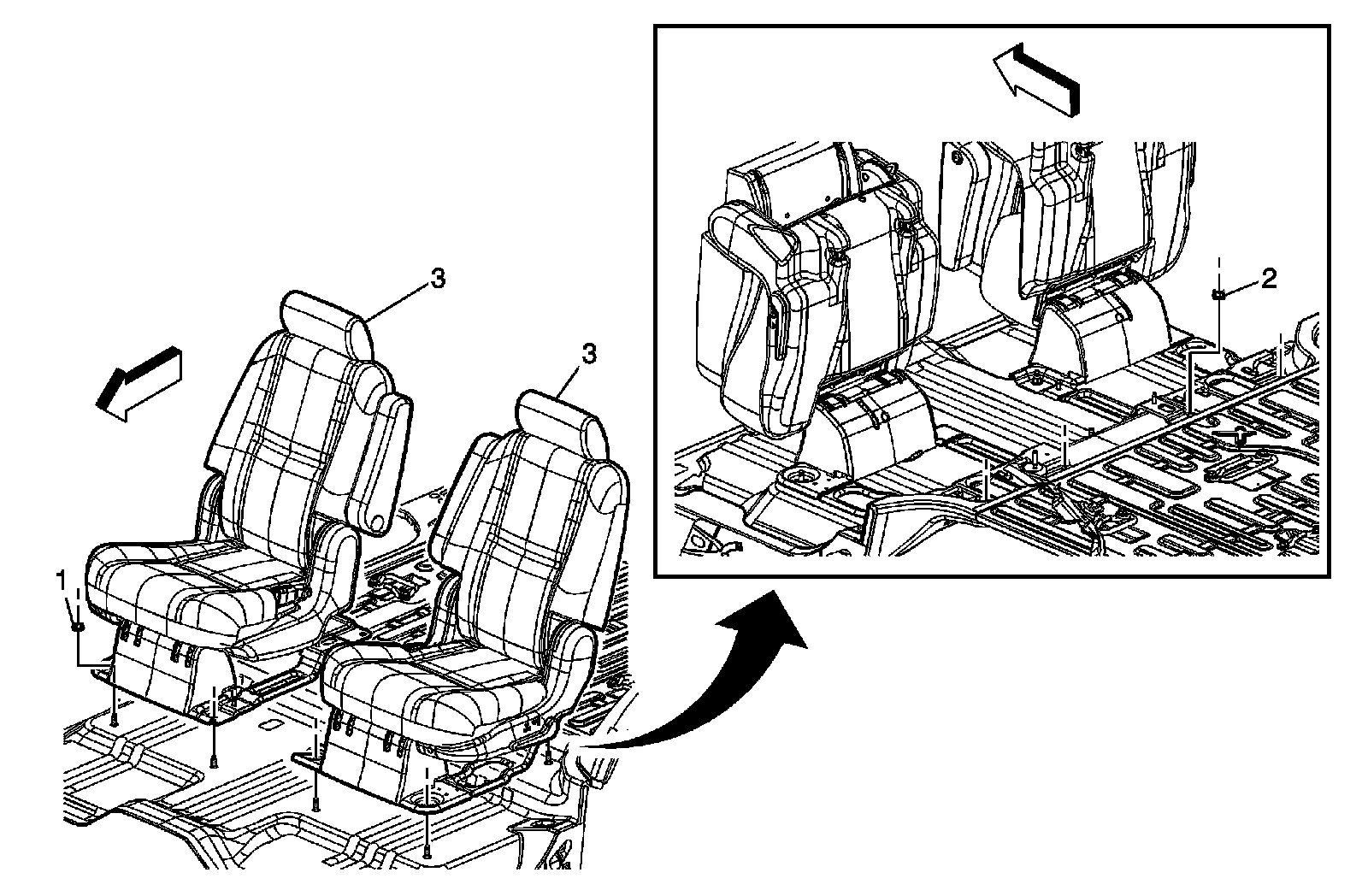 3
3
1
2