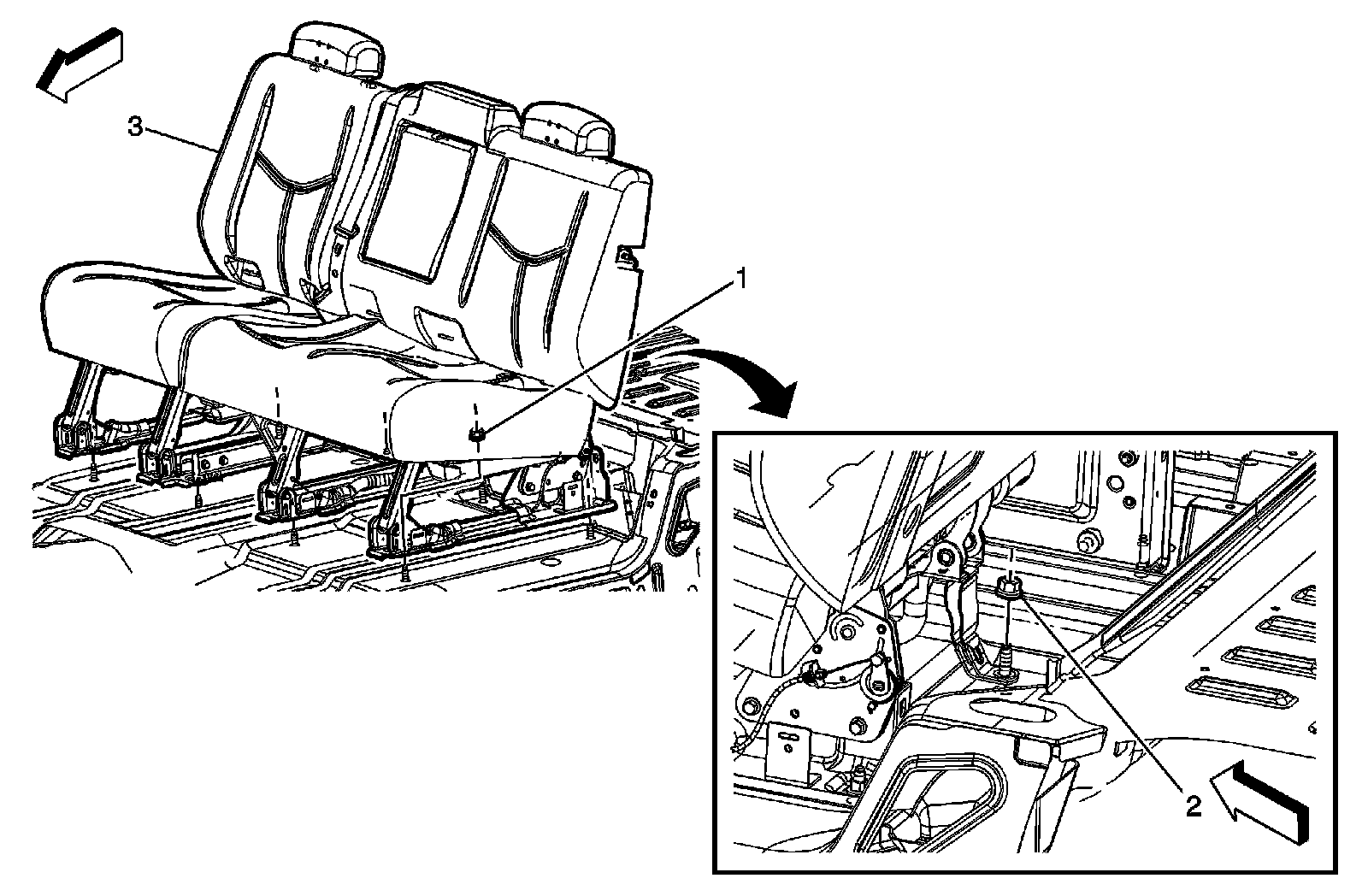 3
1
2