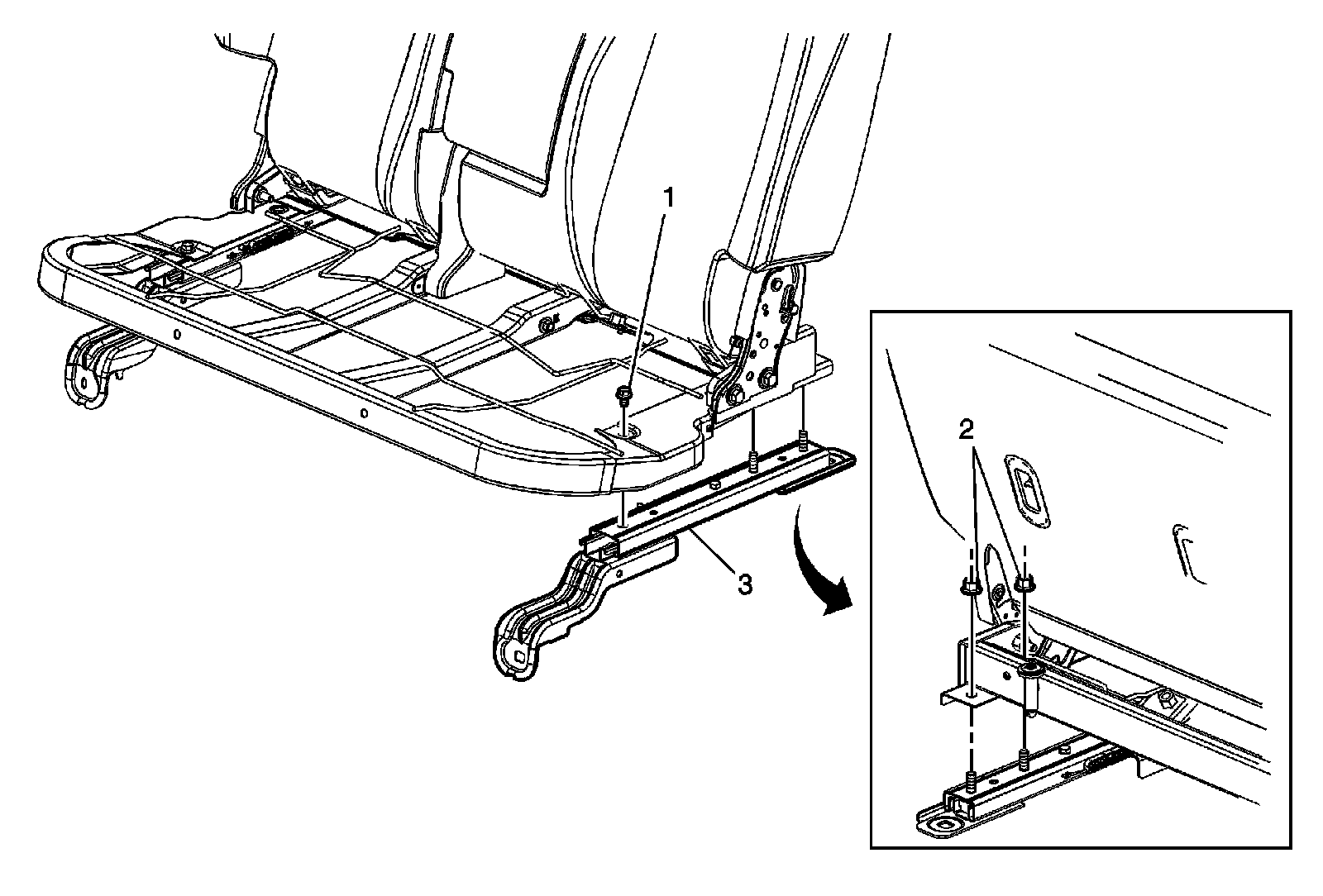 1
3
2