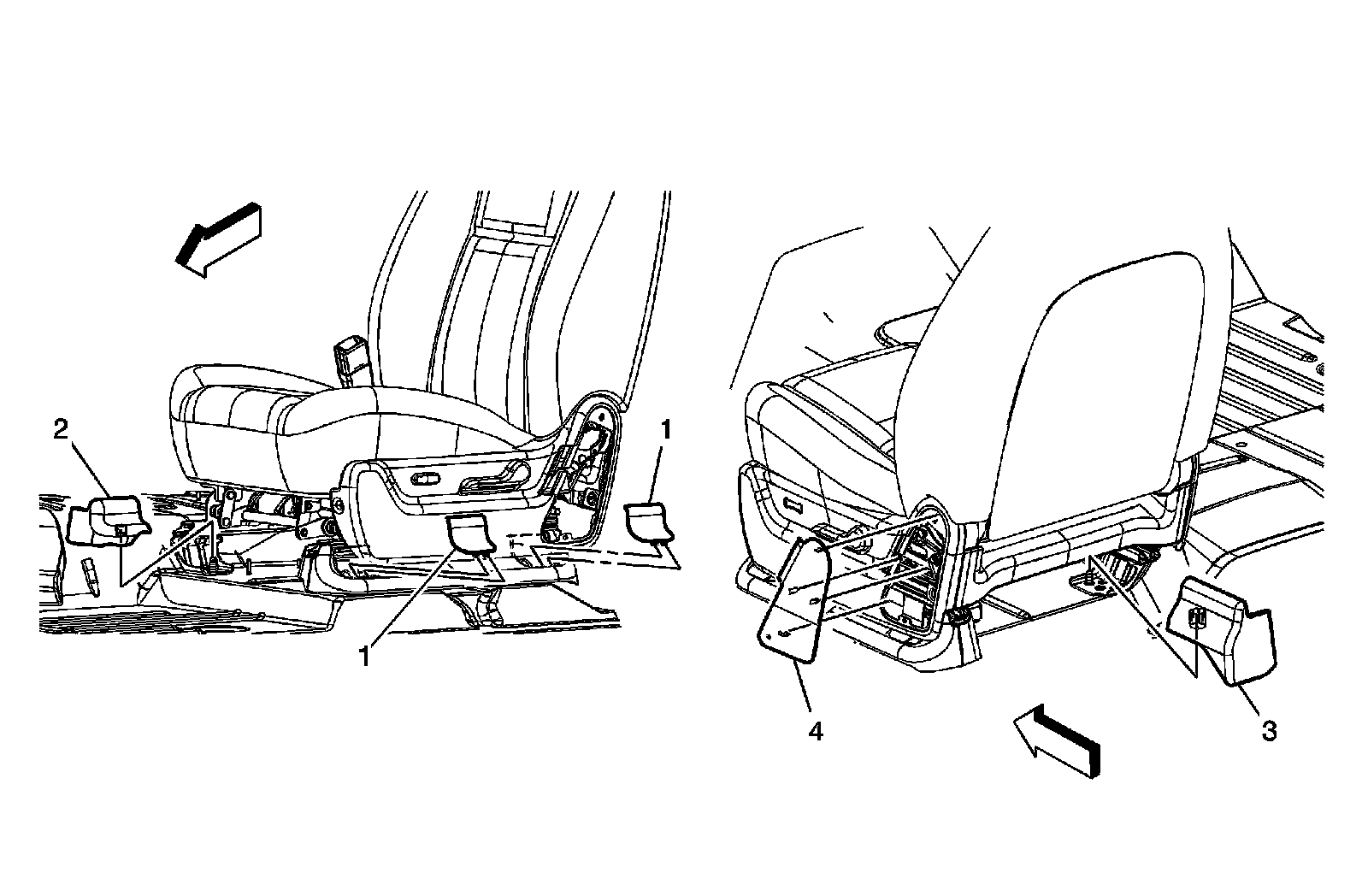 2
1
1
4
3