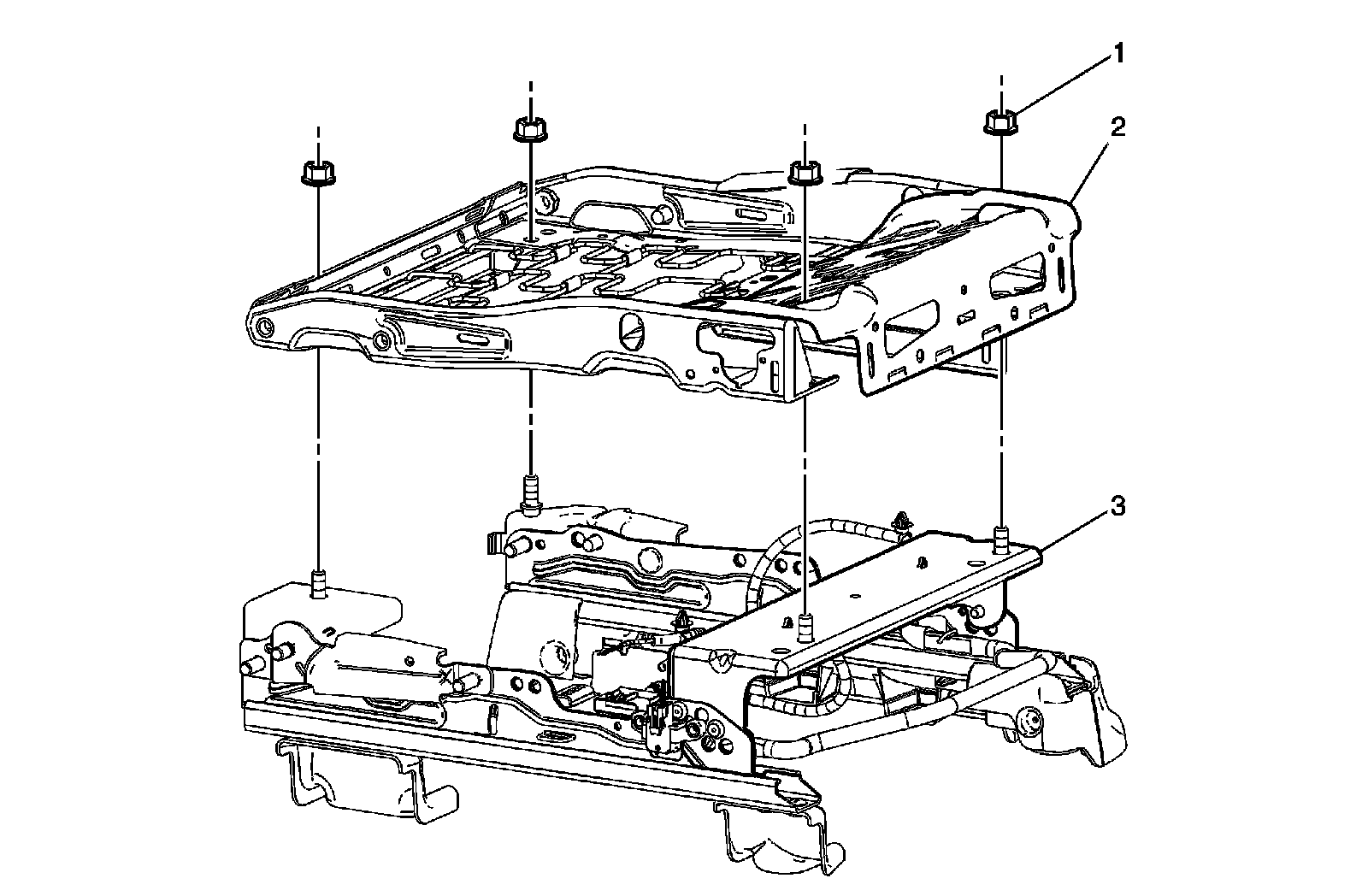 1
2
3