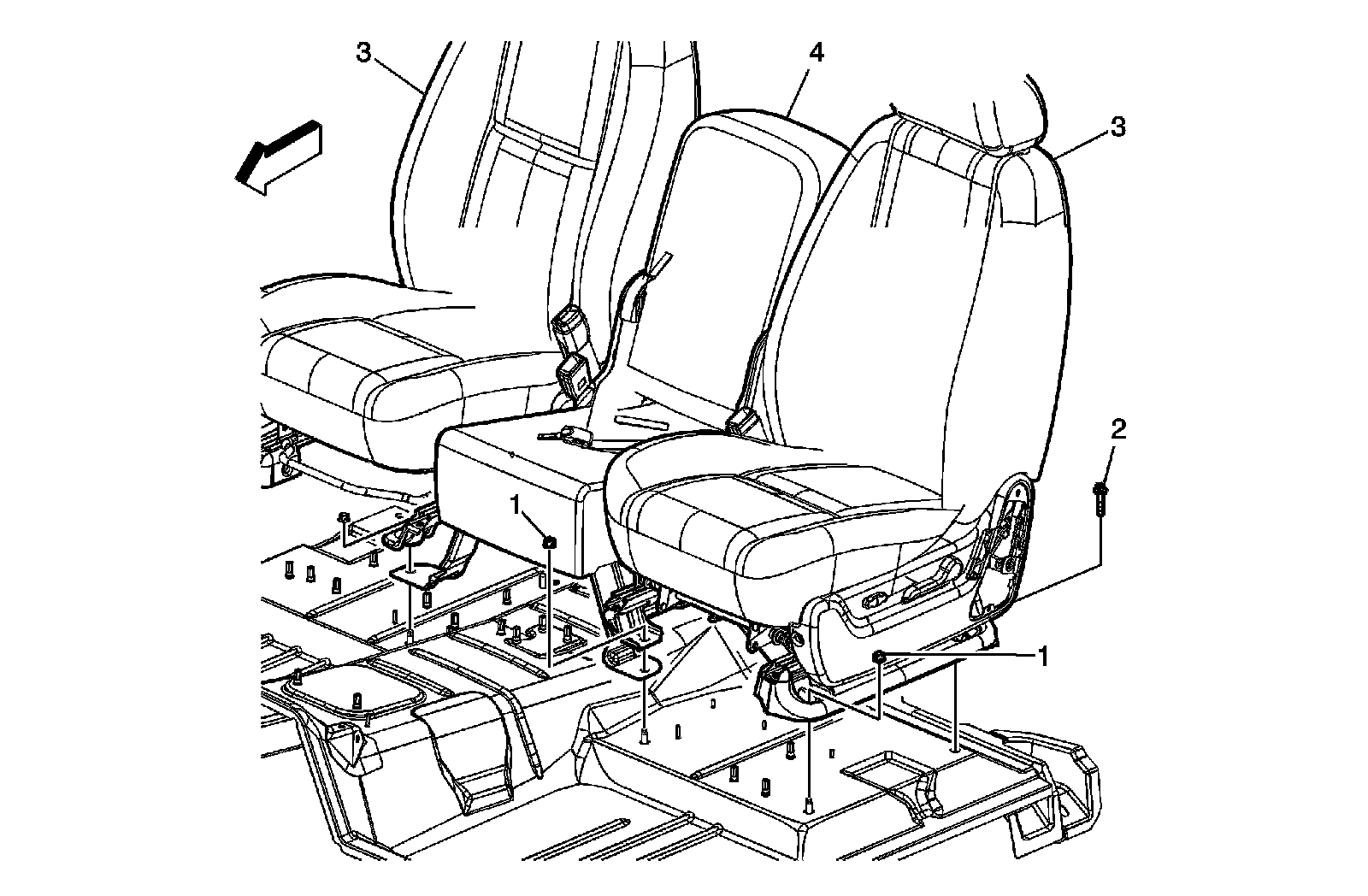 3
4
3
2
1
1