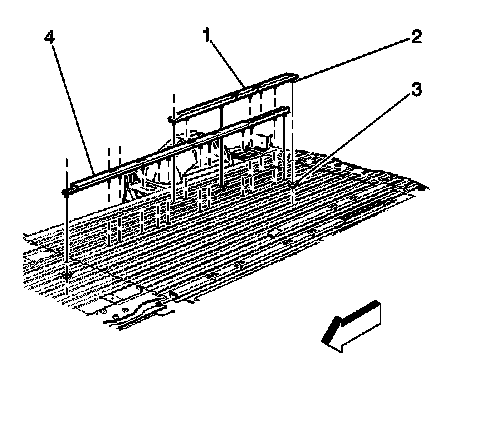 4
1
2
3