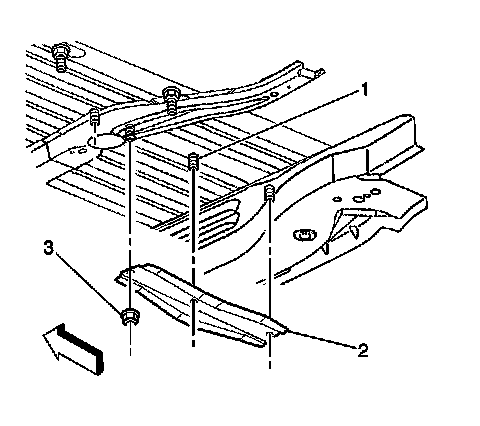 1
3
2