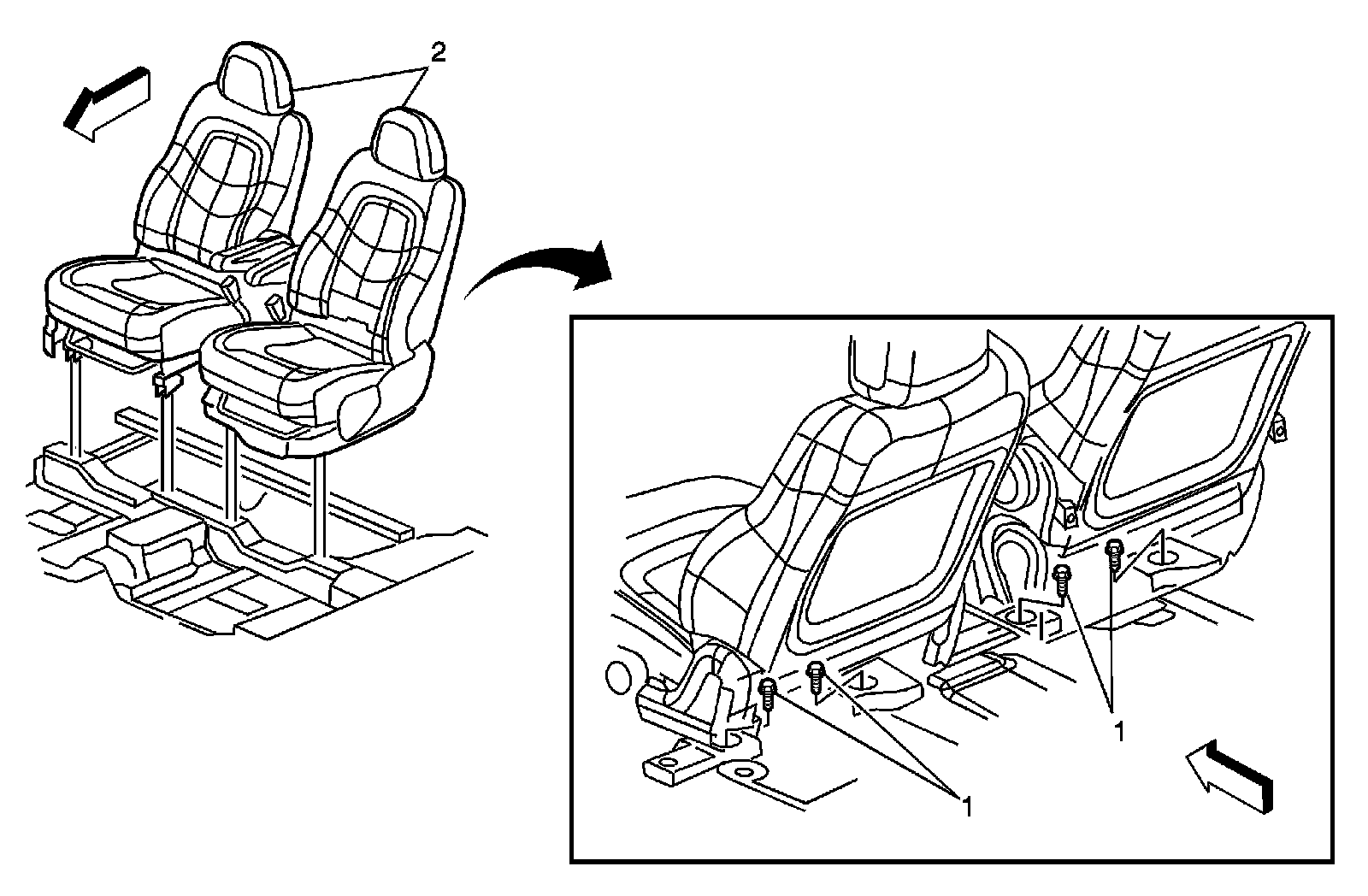 2

1

1