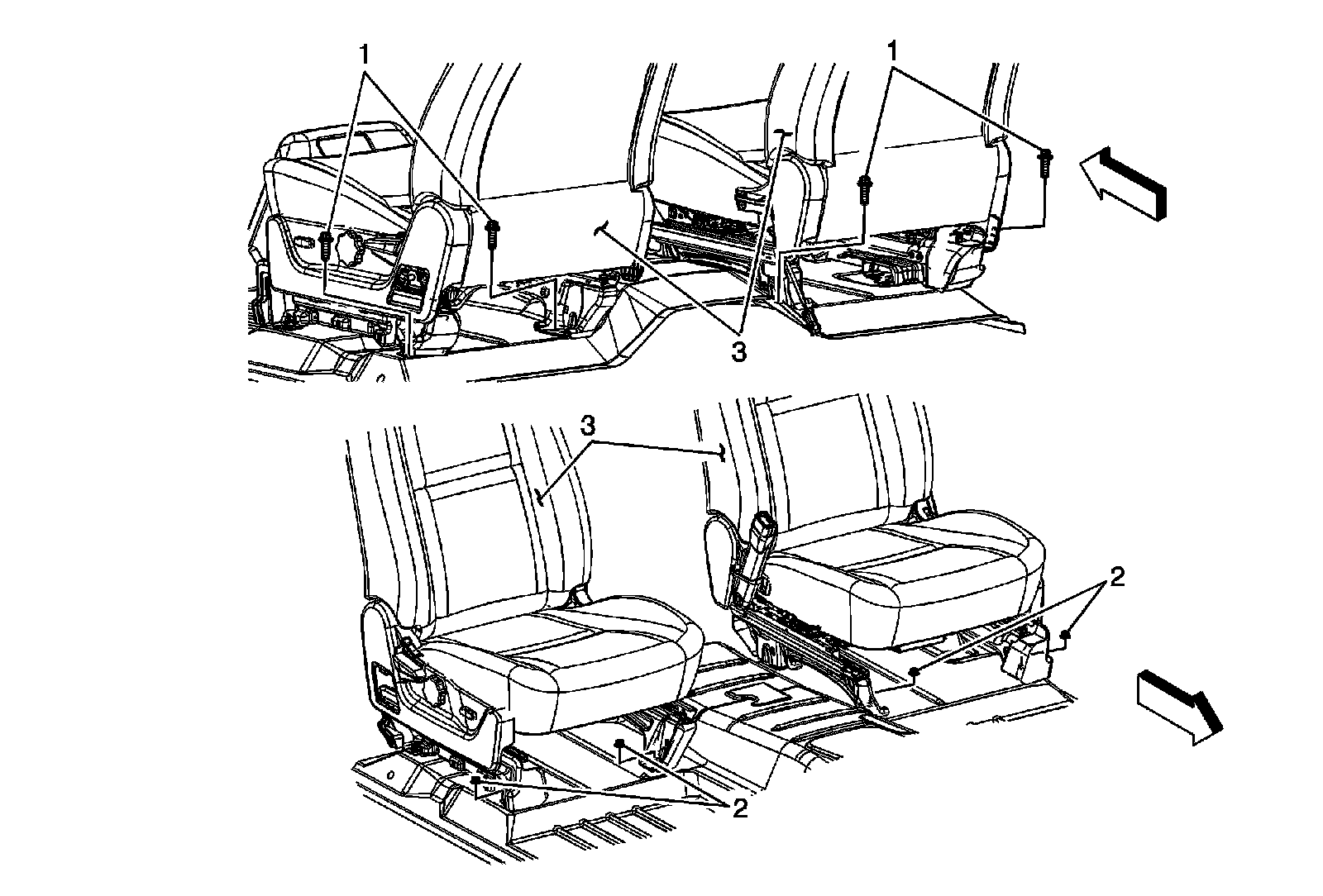 1
1
3
3
2
2