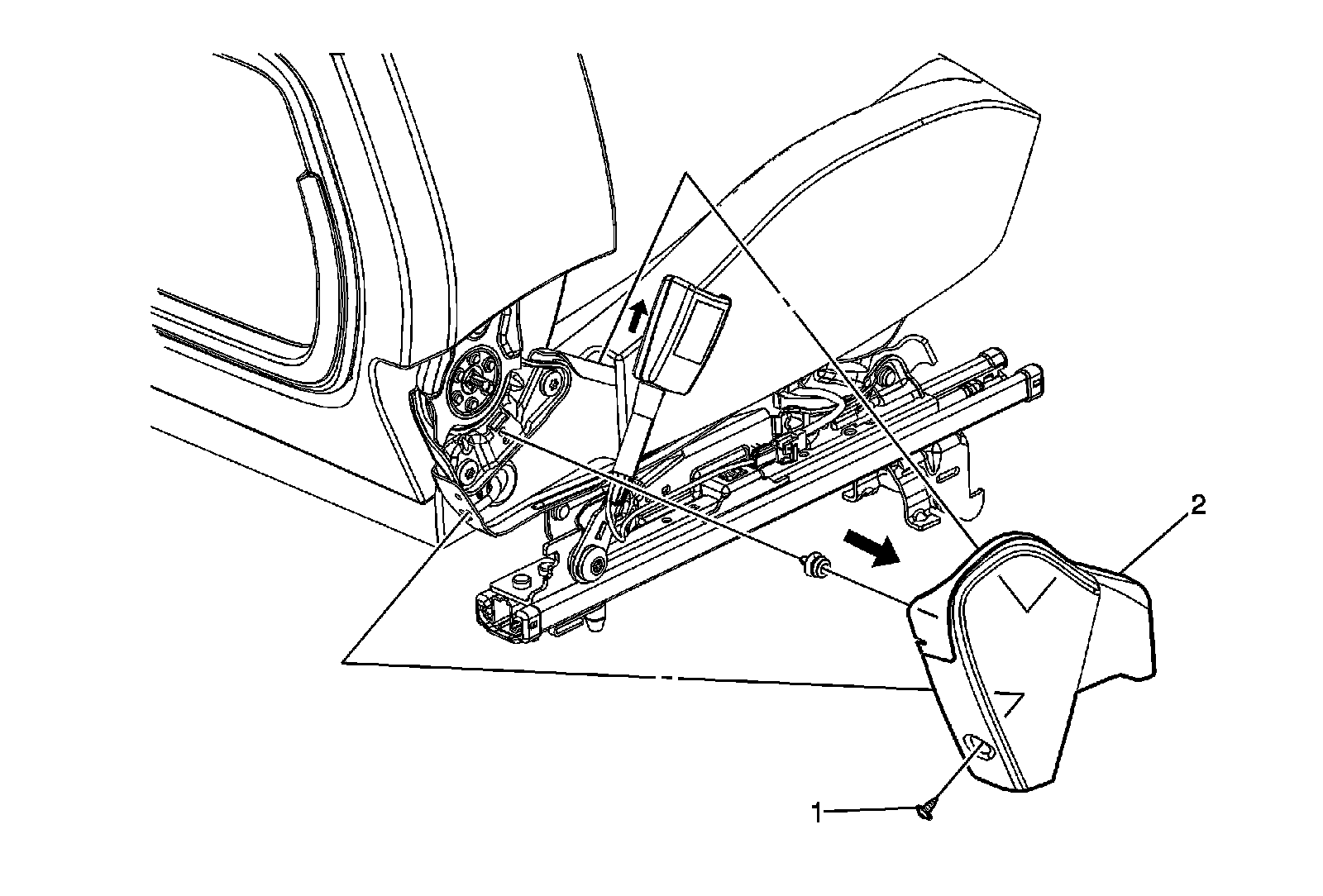 2

1