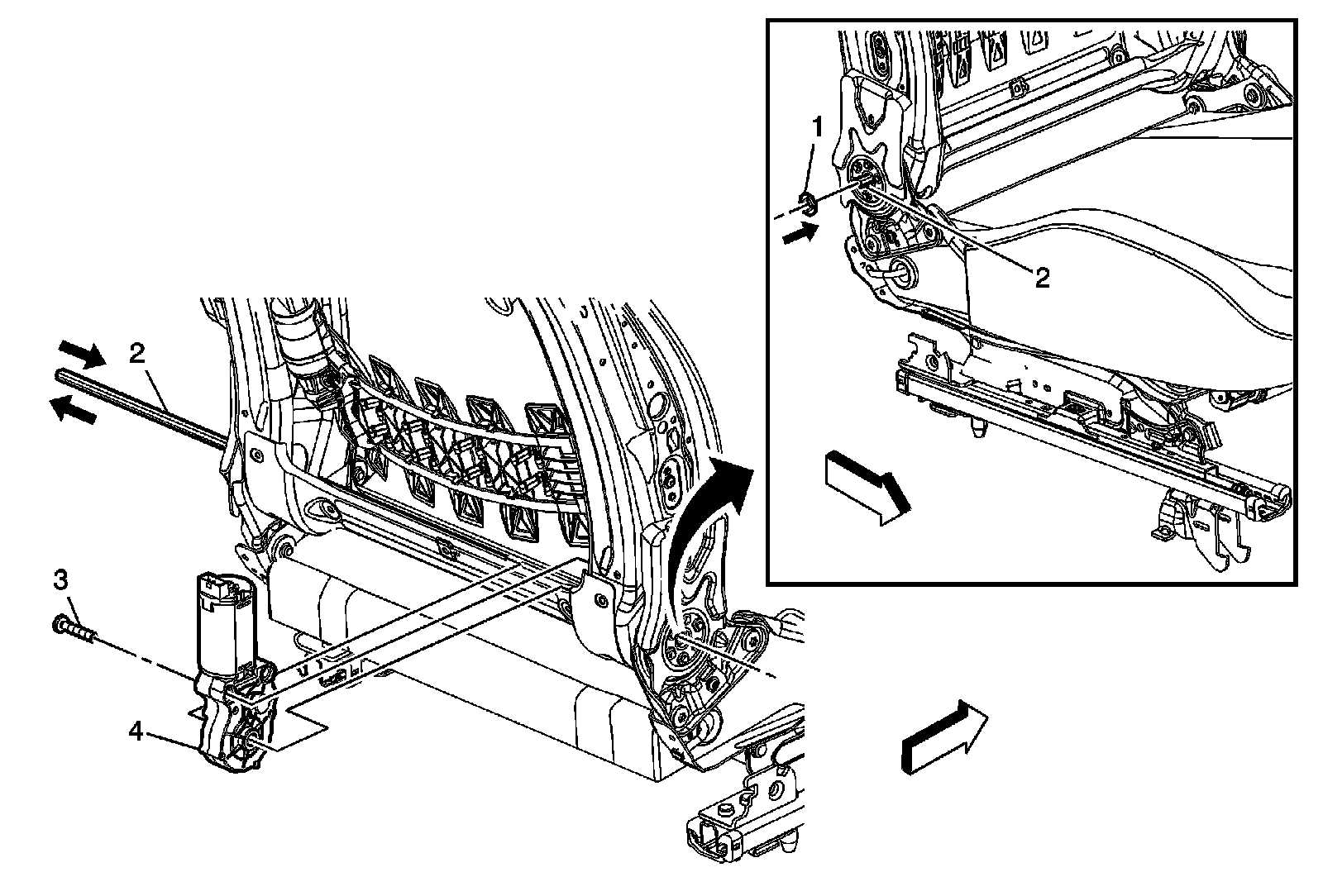 1
2
2
3
4