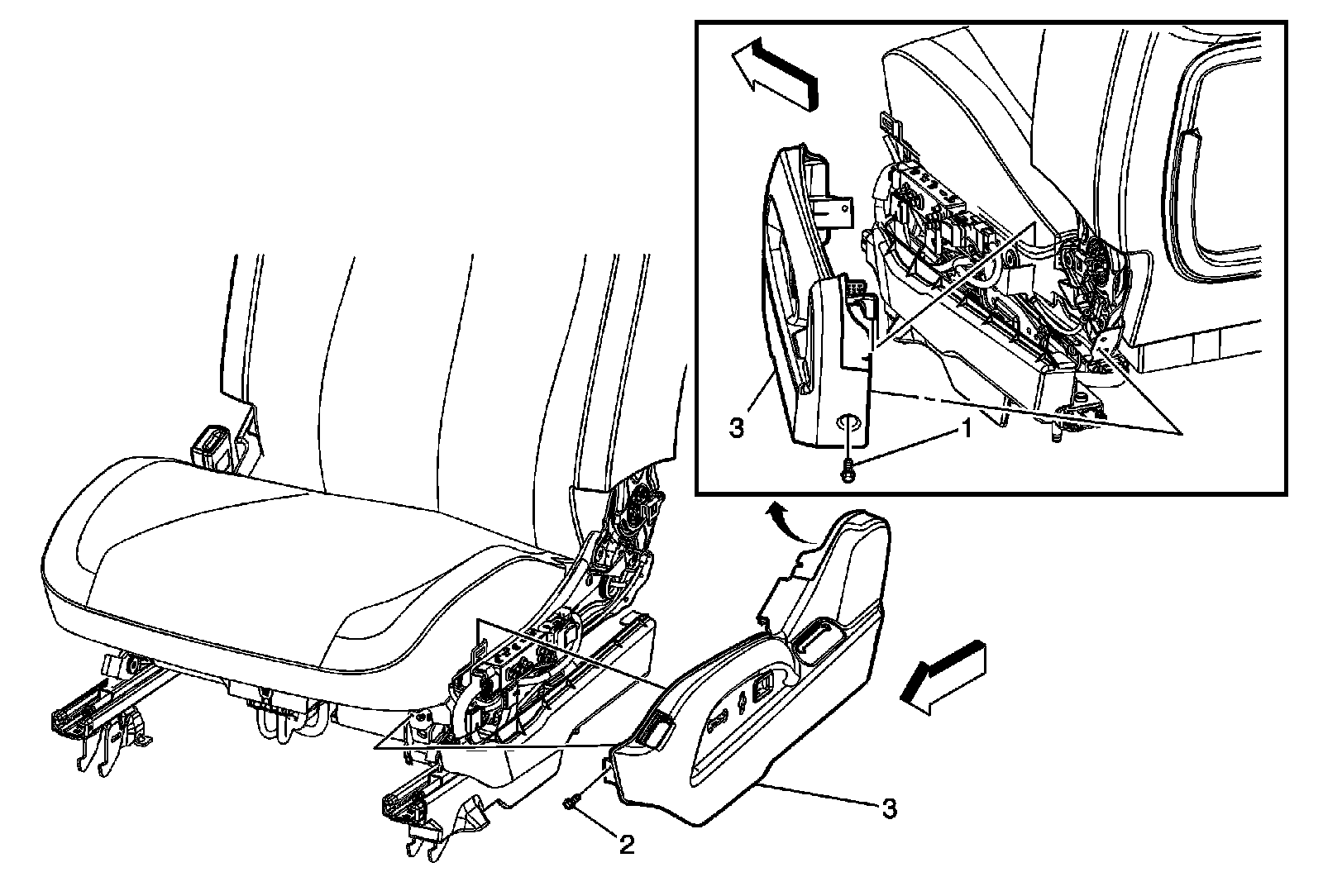 3
1
2
3