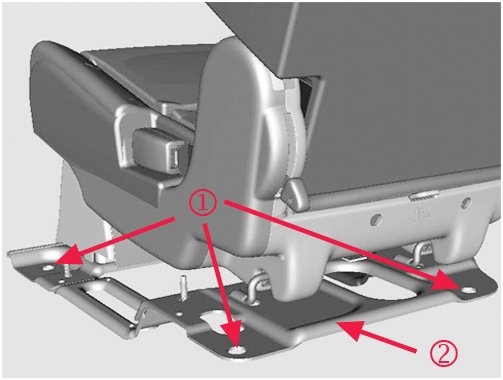 ①
②