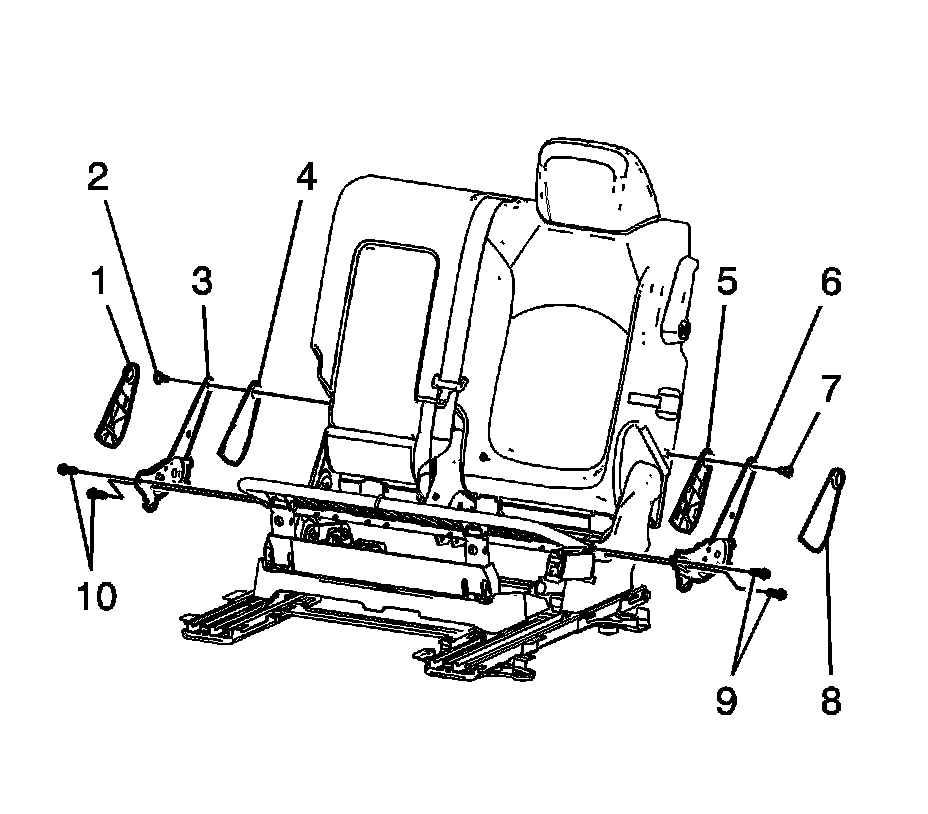 2
4
1
3
5
6
7
10
9
8