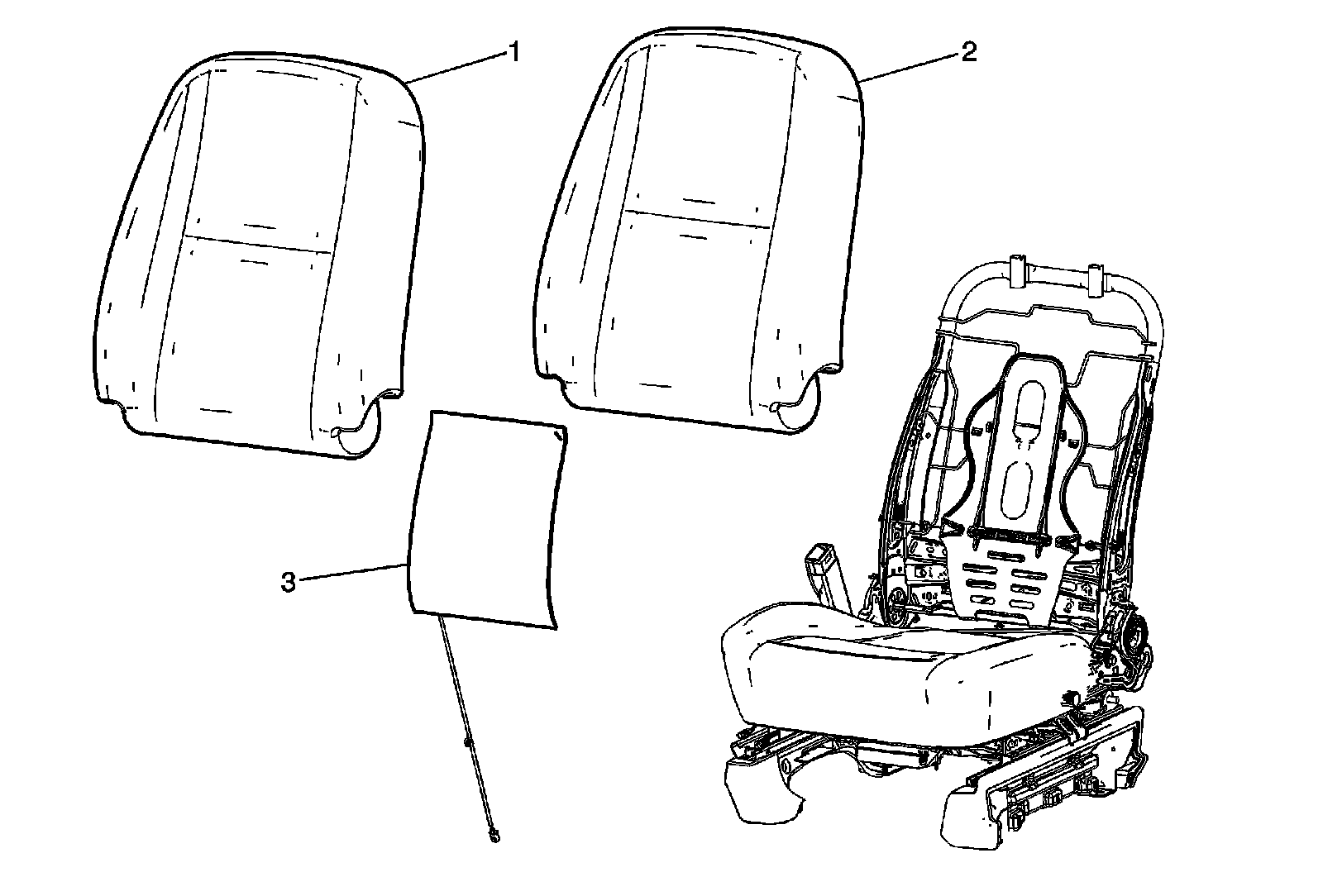 1
2
3