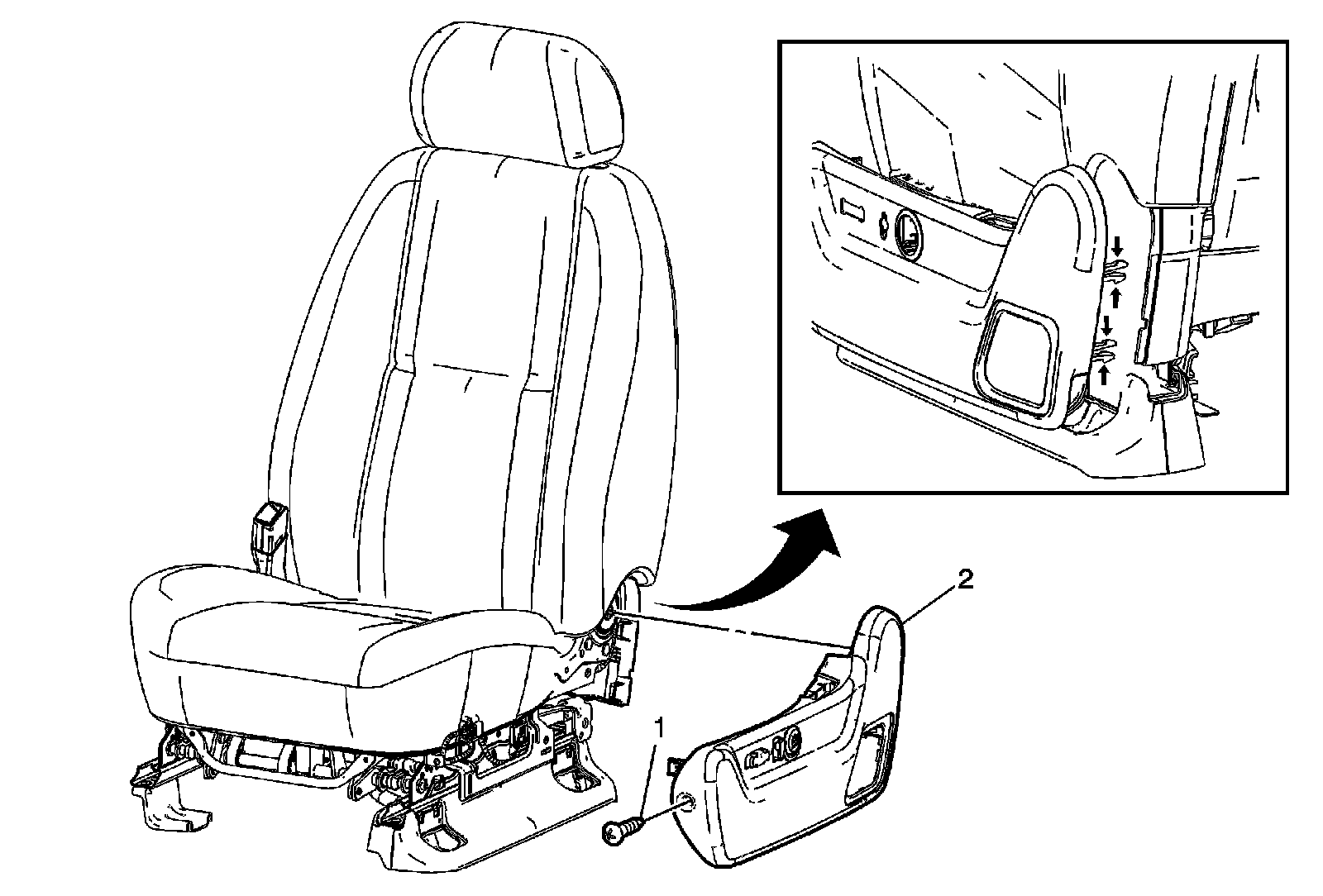 2

1