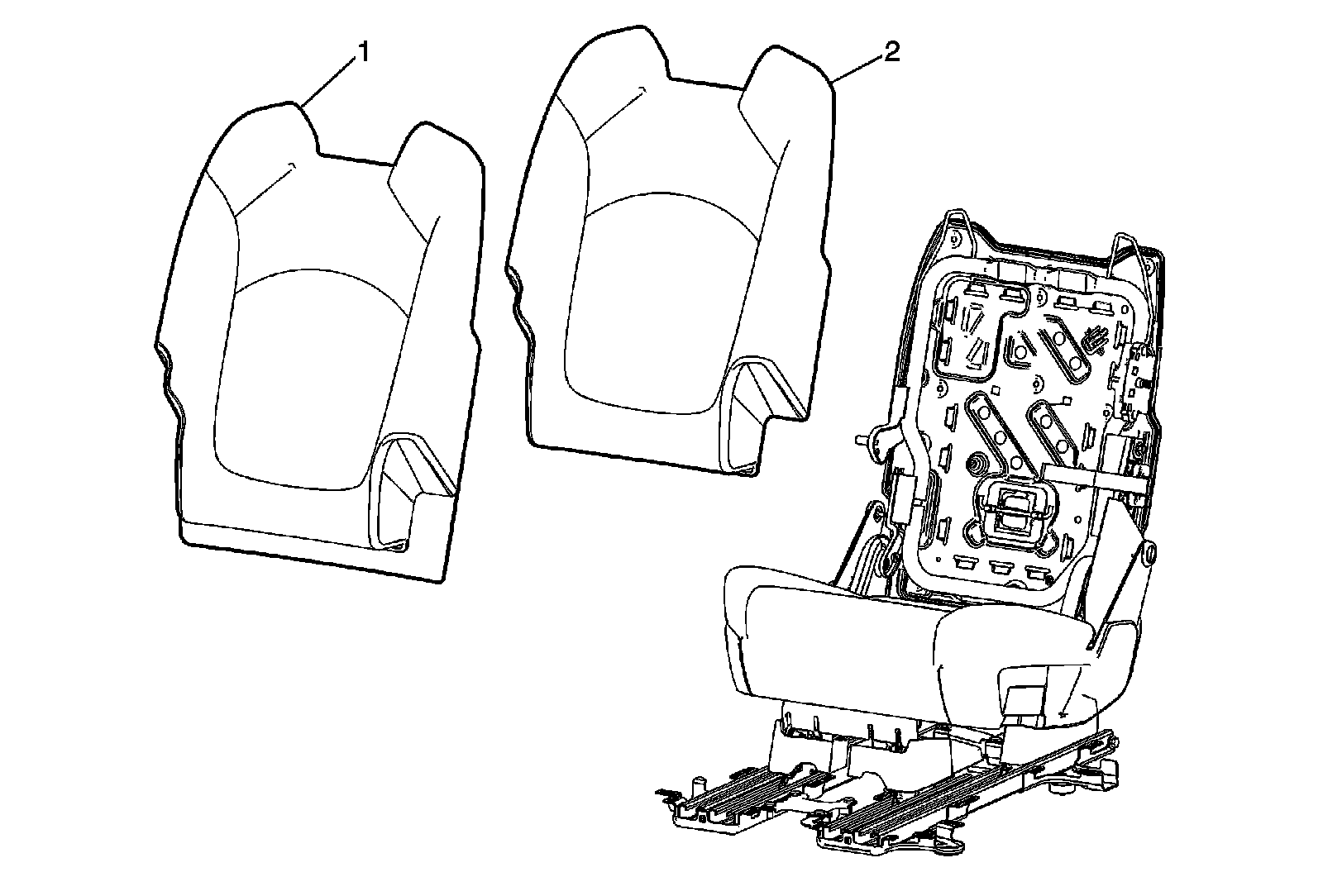 1

2